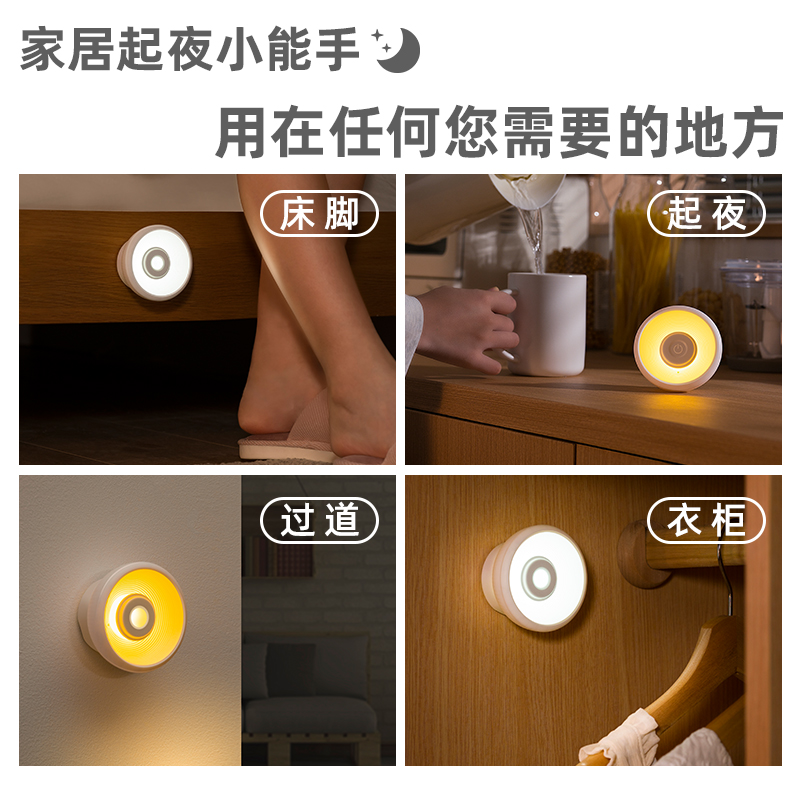 家居起夜小能手

用在任何您需要的地方

床脚

起夜

过道

衣柜