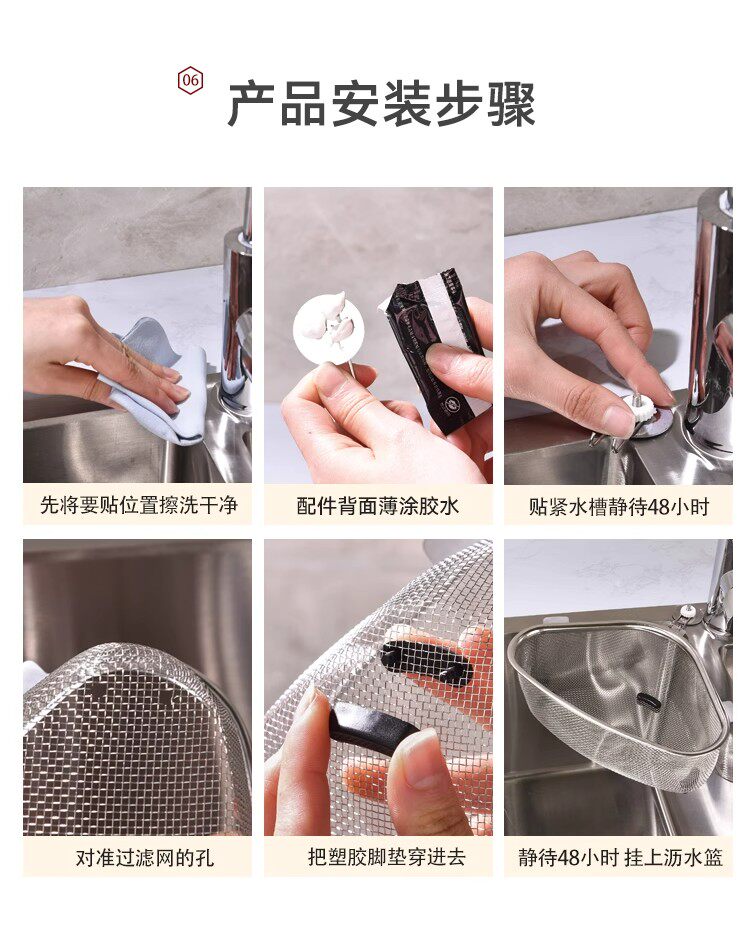 06

产品安装步骤

先将要贴位置擦洗干净

配件背面薄涂胶水

贴紧水槽静待48小时

对准过滤网的孔

把塑胶脚垫穿进去

静待48小时 挂上沥水篮