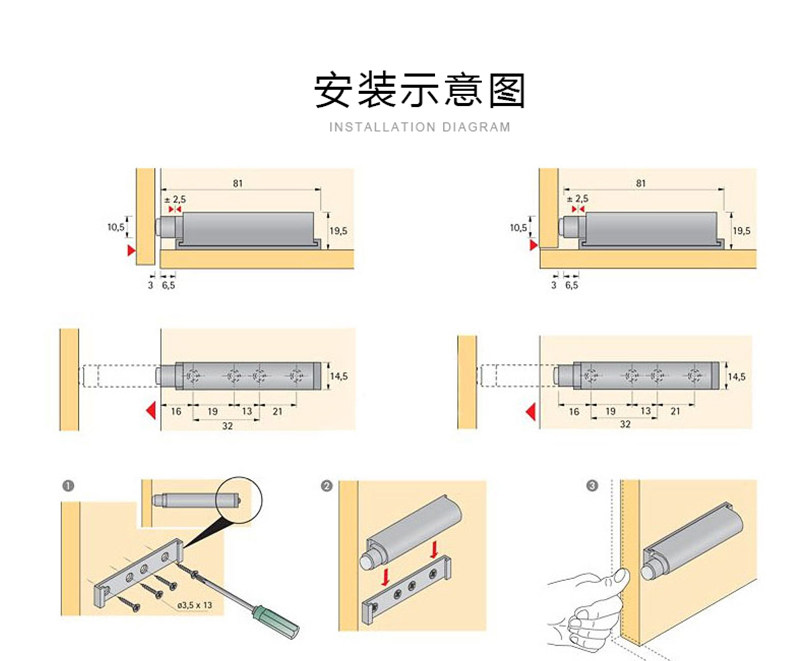 安装示意图

INSTALLATION DIAGRAM

81
± 2,5
10,5
19,5
3 6,5

81
± 2,5
10,5
19,5
3 6,5

14,5
16 19 13 21
32

14,5
16 19 13 21
32

1
ø3,5 x 13

2

3