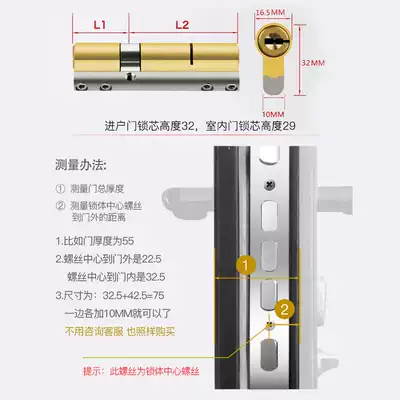 L1 L2

16.5MM

32MM

10MM

进户门锁芯高度32，室内门锁芯高度29

测量办法:

① 测量门总厚度

② 测量锁体中心螺丝到门外的距离

1.比如门厚度为55

2.螺丝中心到门外是22.5

螺丝中心到门内是32.5

3.尺寸为：32.5+42.5=75

一边各加10MM就可以了

不用咨询客服 也照样购买

1

2

提示：此螺丝为锁体中心螺丝