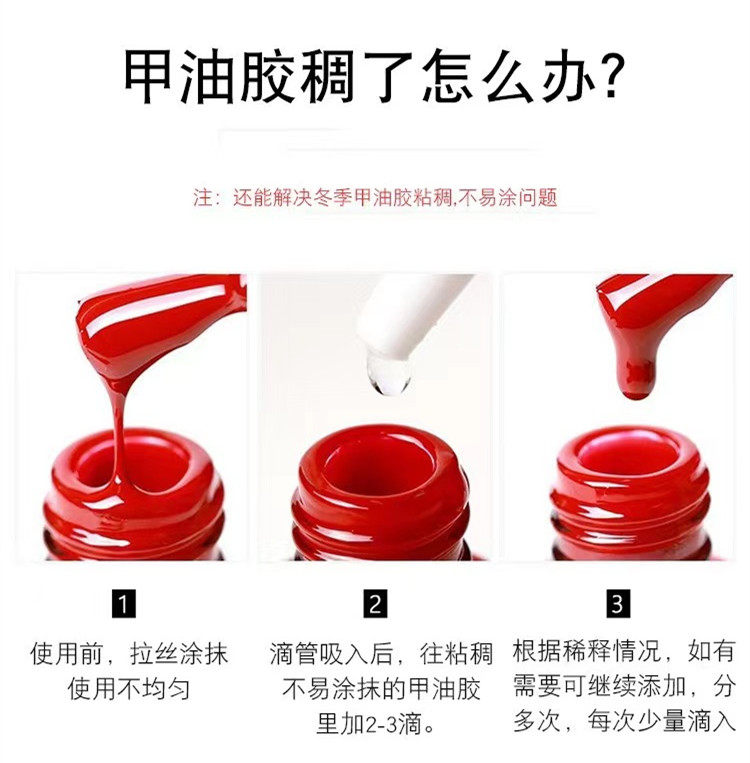 甲油胶稠了怎么办?

注：还能解决冬季甲油胶粘稠,不易涂问题

1

使用前，拉丝涂抹使用不均匀

2

滴管吸入后，往粘稠不易涂抹的甲油胶里加2-3滴。

3

根据稀释情况，如有需要可继续添加，分多次，每次少量滴入