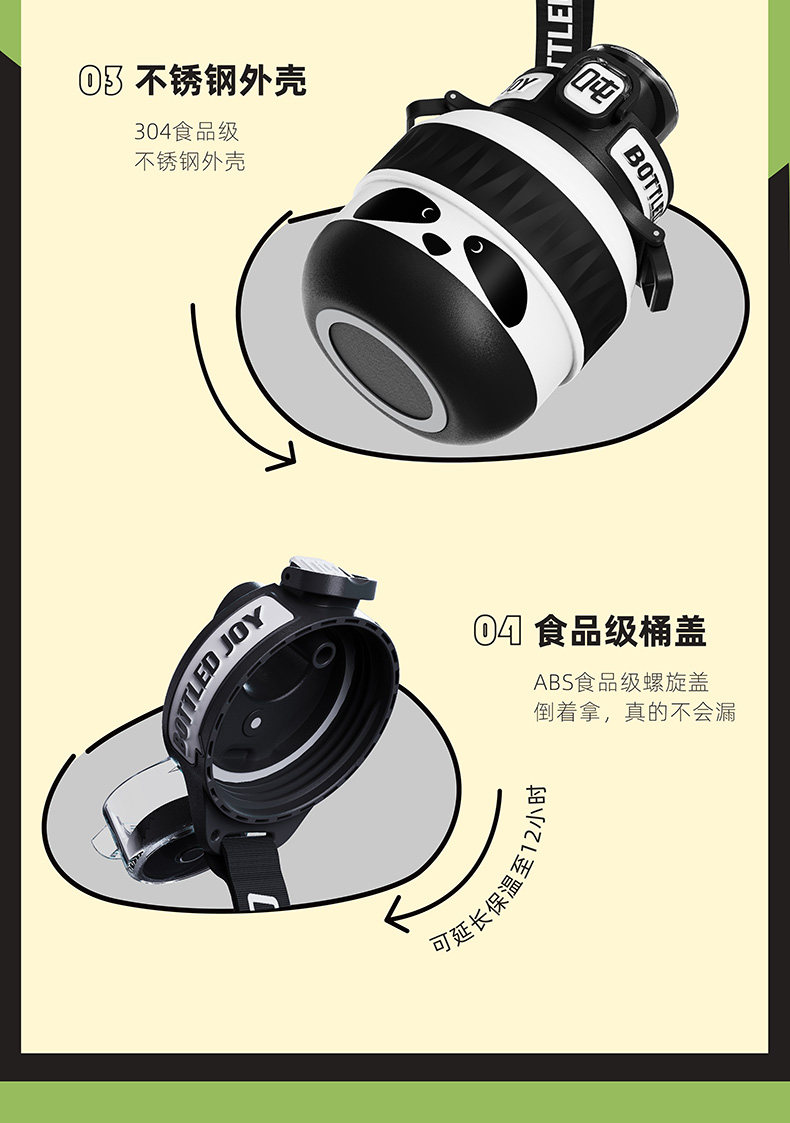 03 不锈钢外壳

304食品级
不锈钢外壳

BOTTLED JOY

04 食品级桶盖

ABS食品级螺旋盖
倒着拿，真的不会漏

BOTTLED JOY

可延长保温至12小时