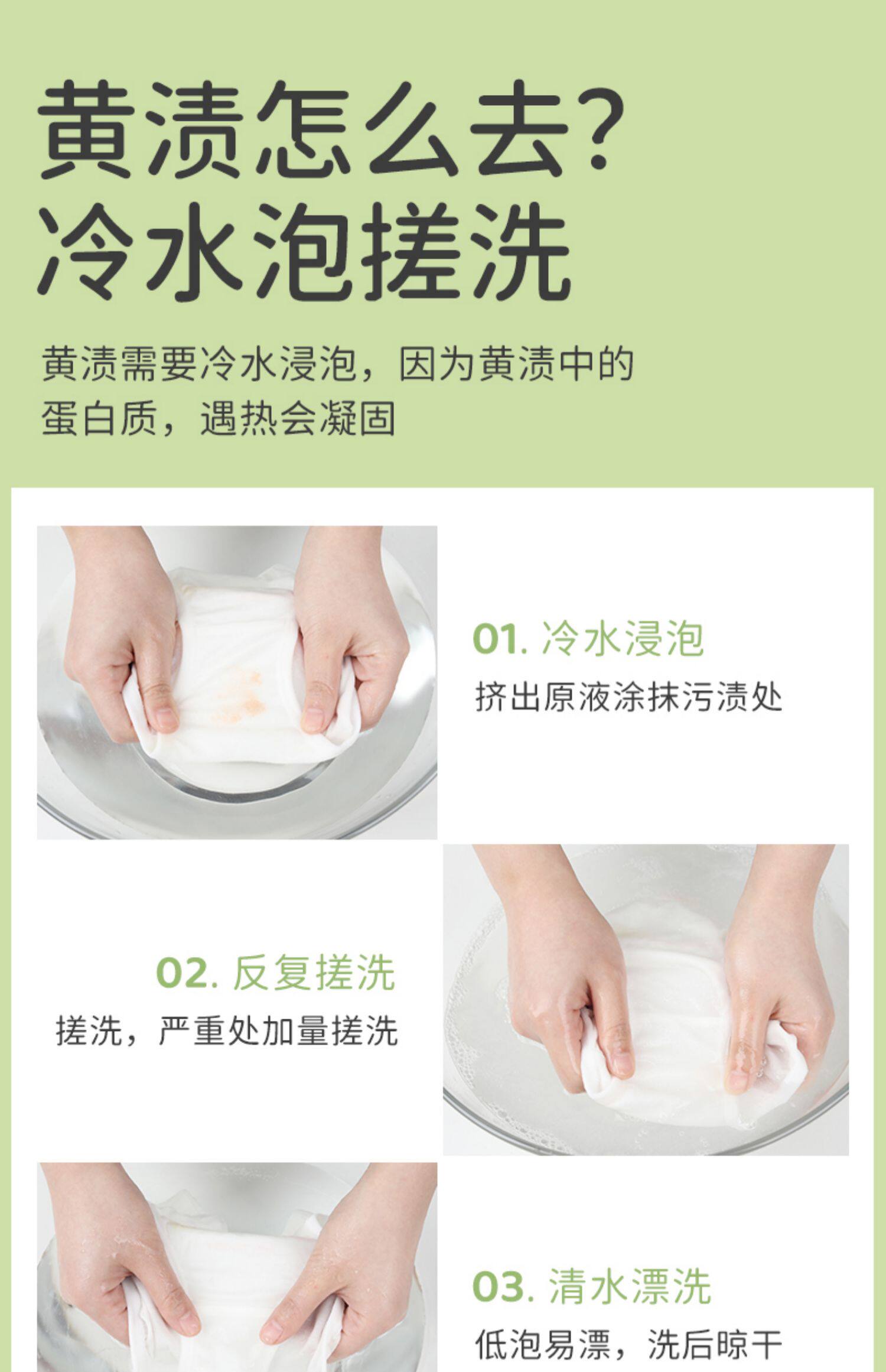 黄渍怎么去?
冷水泡搓洗

黄渍需要冷水浸泡，因为黄渍中的蛋白质，遇热会凝固

01. 冷水浸泡
挤出原液涂抹污渍处

02. 反复搓洗
搓洗，严重处加量搓洗

03. 清水漂洗
低泡易漂，洗后晾干