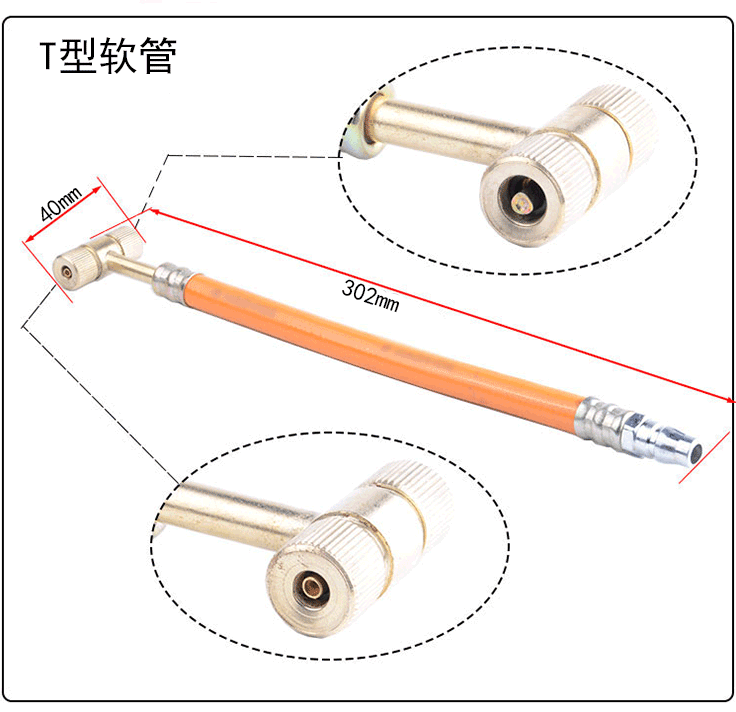 T型软管

40mm

302mm