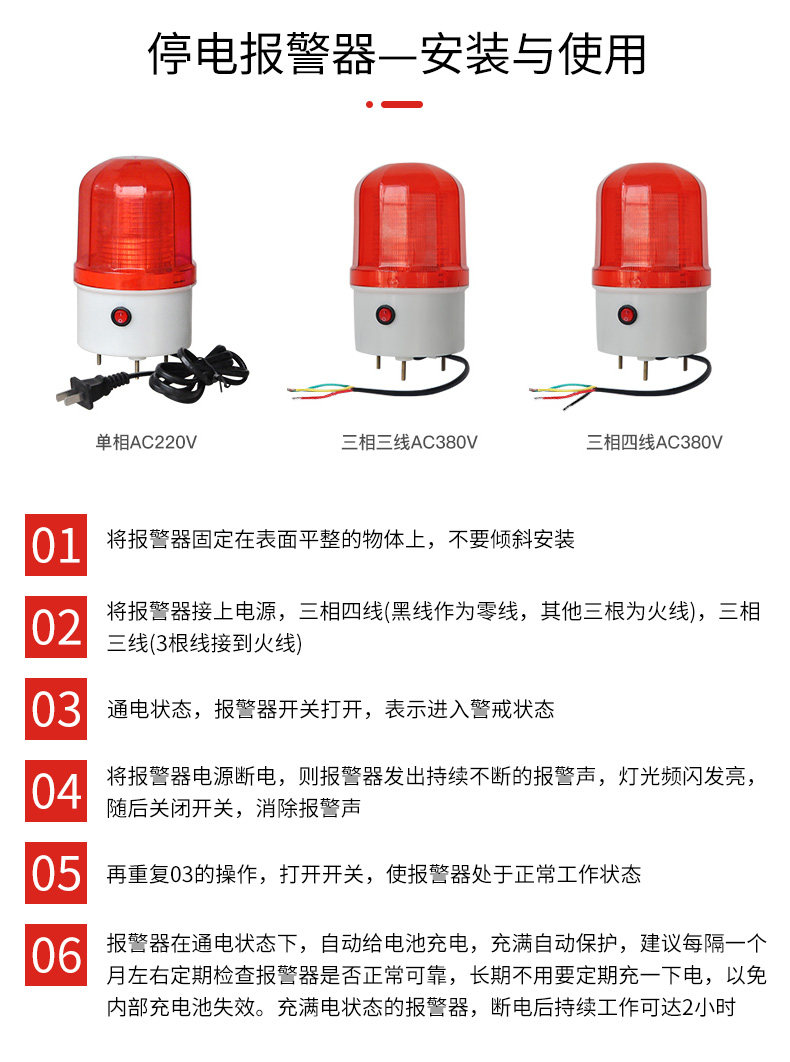 停电报警器—安装与使用

单相AC220V

三相三线AC380V

三相四线AC380V

01 将报警器固定在表面平整的物体上，不要倾斜安装

02 将报警器接上电源，三相四线(黑线作为零线，其他三根为火线)，三相三线(3根线接到火线)

03 通电状态，报警器开关打开，表示进入警戒状态

04 将报警器电源断电，则报警器发出持续不断的报警声，灯光频闪发亮，随后关闭开关，消除报警声

05 再重复03的操作，打开开关，使报警器处于正常工作状态

06 报警器在通电状态下，自动给电池充电，充满自动保护，建议每隔一个月左右定期检查报警器是否正常可靠，长期不用要定期充一下电，以免内部充电池失效。充满电状态的报警器，断电后持续工作可达2小时