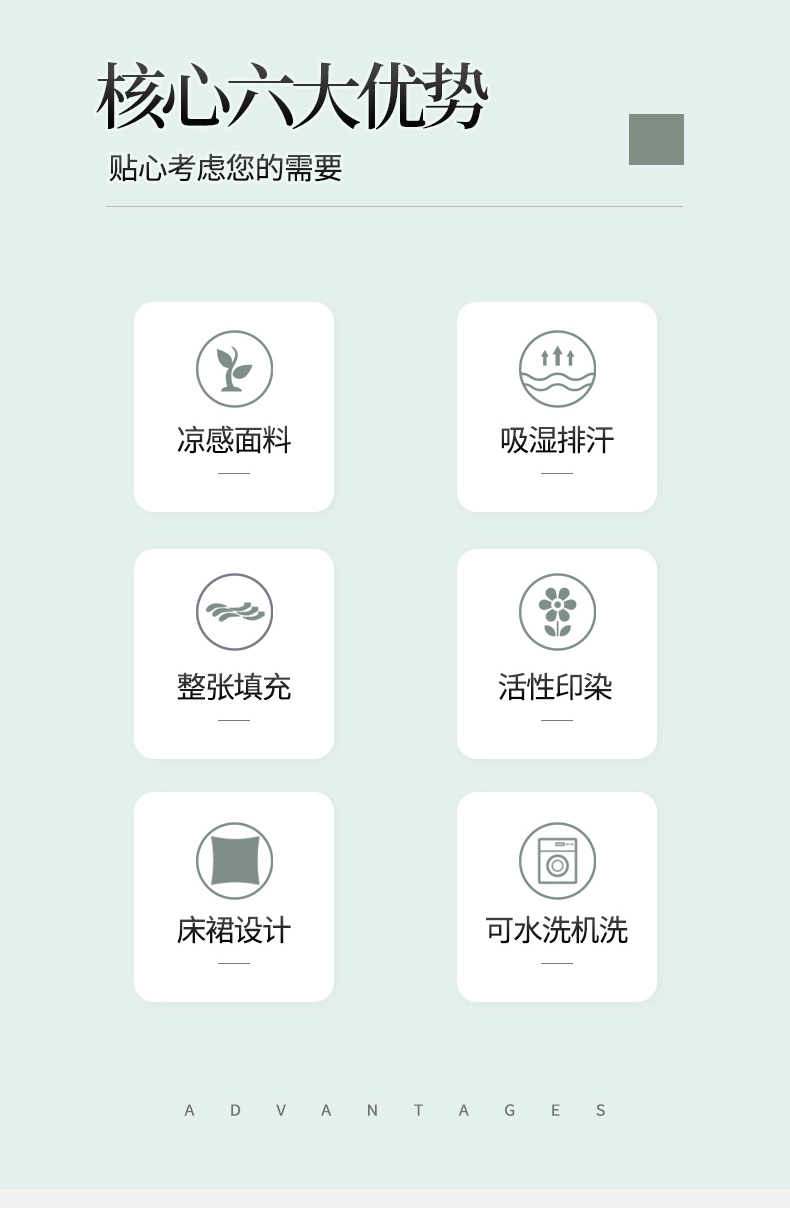 核心六大优势

贴心考虑您的需要

凉感面料

吸湿排汗

整张填充

活性印染

床裙设计

可水洗机洗

A D V A N T A G E S