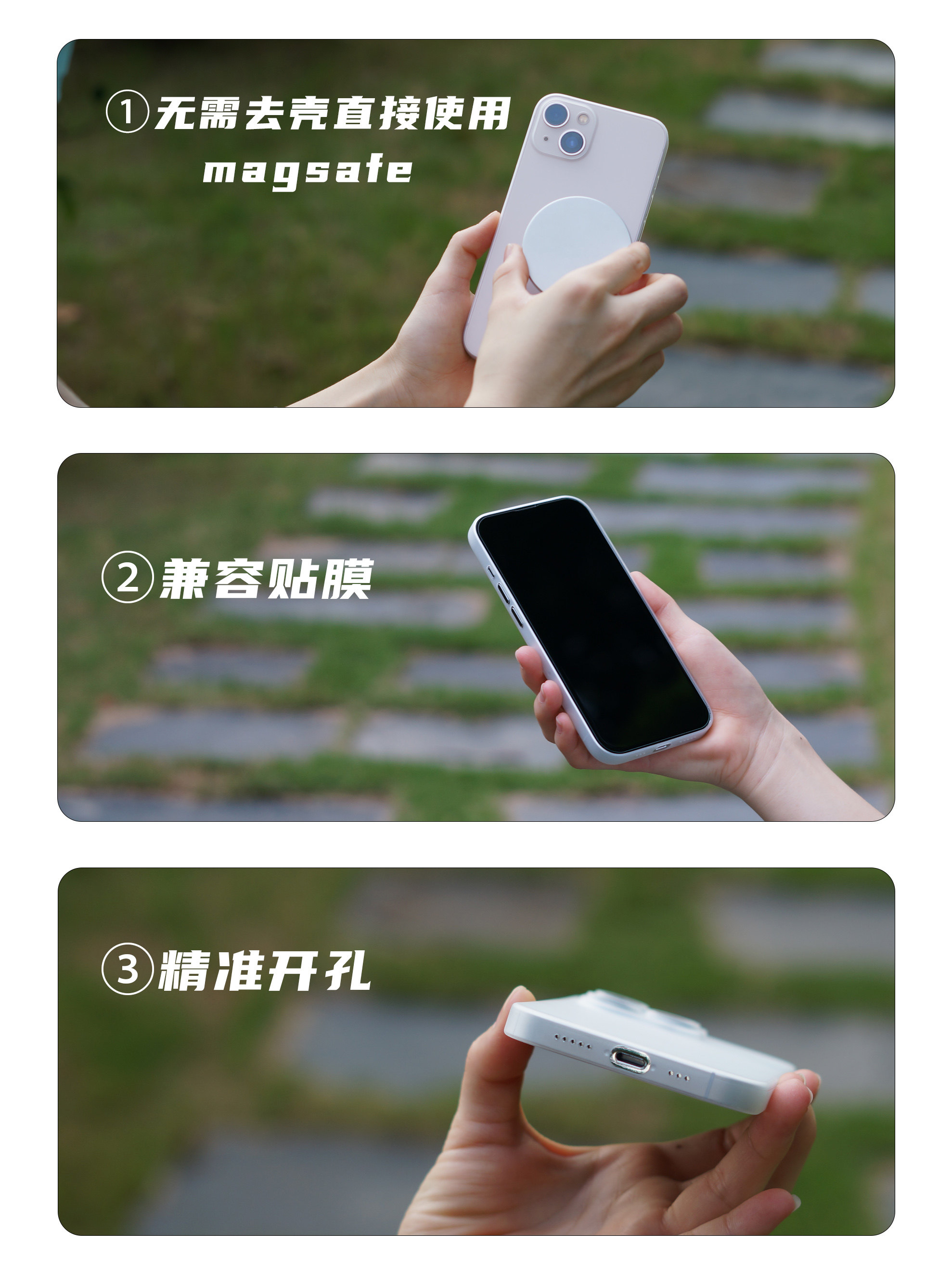 ①无需去壳直接使用
magsafe

②兼容贴膜

③精准开孔