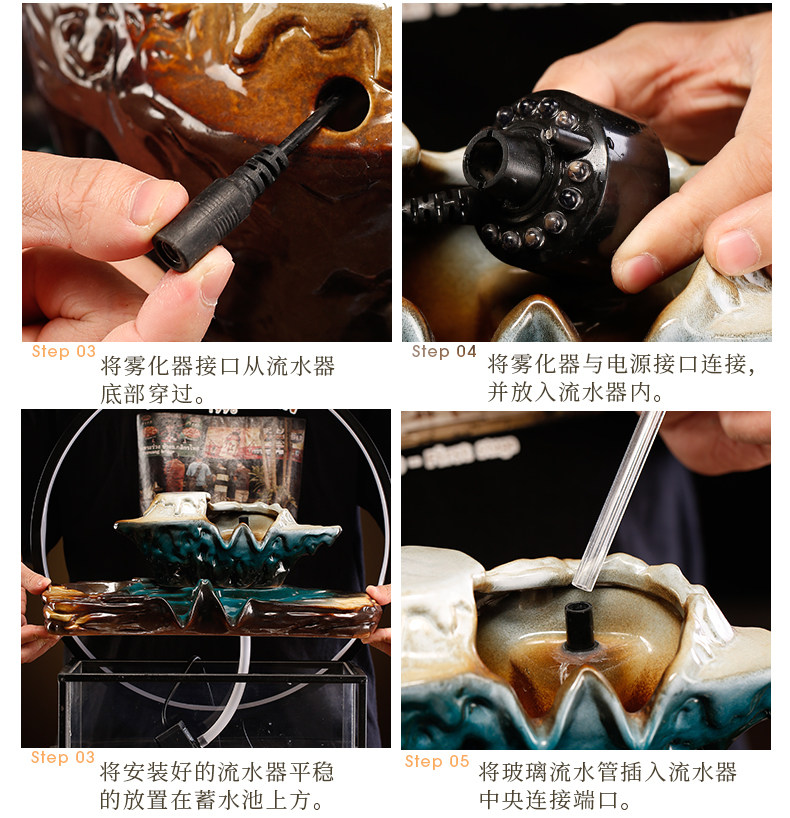 Step 03
将雾化器接口从流水器底部穿过。

Step 04
将雾化器与电源接口连接，并放入流水器内。

Step 03
将安装好的流水器平稳的放置在蓄水池上方。

Step 05
将玻璃流水管插入流水器中央连接端口。