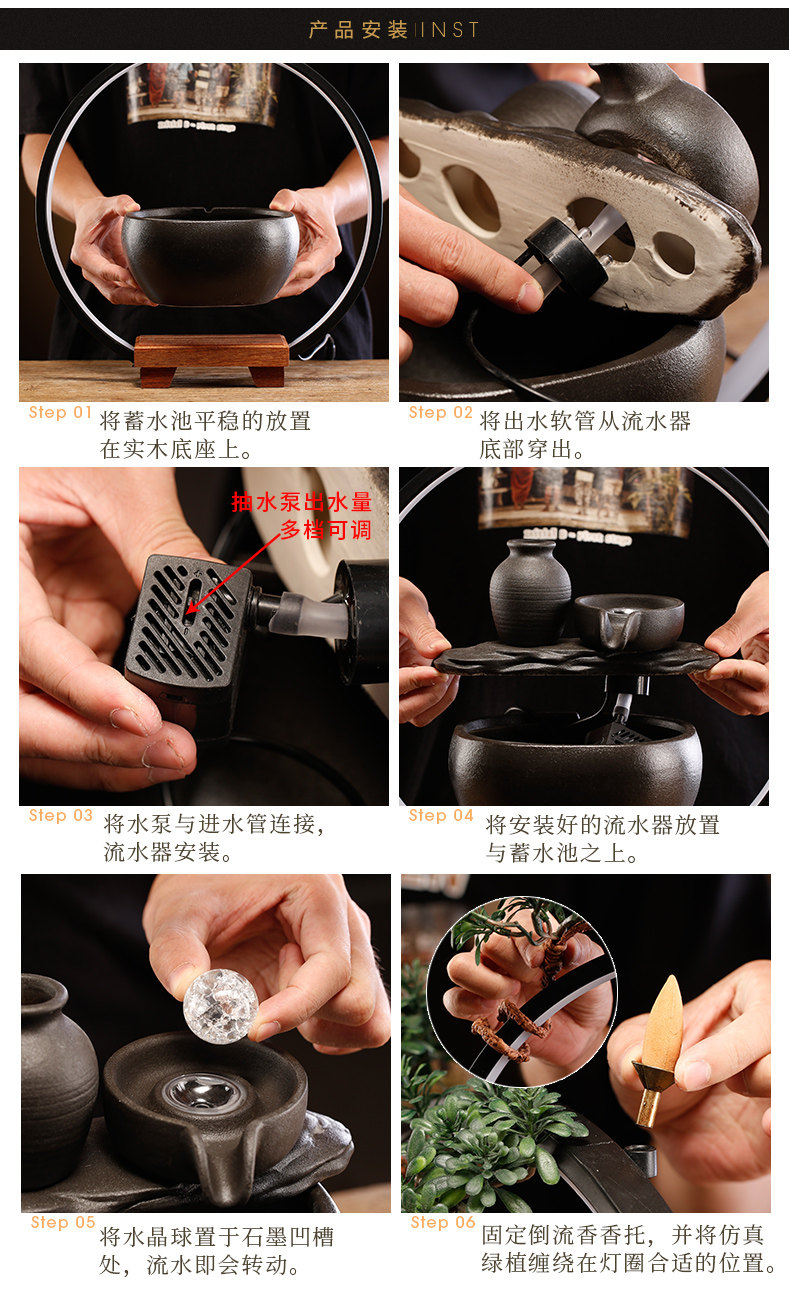 产品安装 | INST

Step 01 将蓄水池平稳的放置在实木底座上。

Step 02 将出水软管从流水器底部穿出。

抽水泵出水量多档可调

Step 03 将水泵与进水管连接，流水器安装。

Step 04 将安装好的流水器放置与蓄水池之上。

Step 05 将水晶球置于石墨凹槽处，流水即会转动。

Step 06 固定倒流香香托，并将仿真绿植缠绕在灯圈合适的位置。