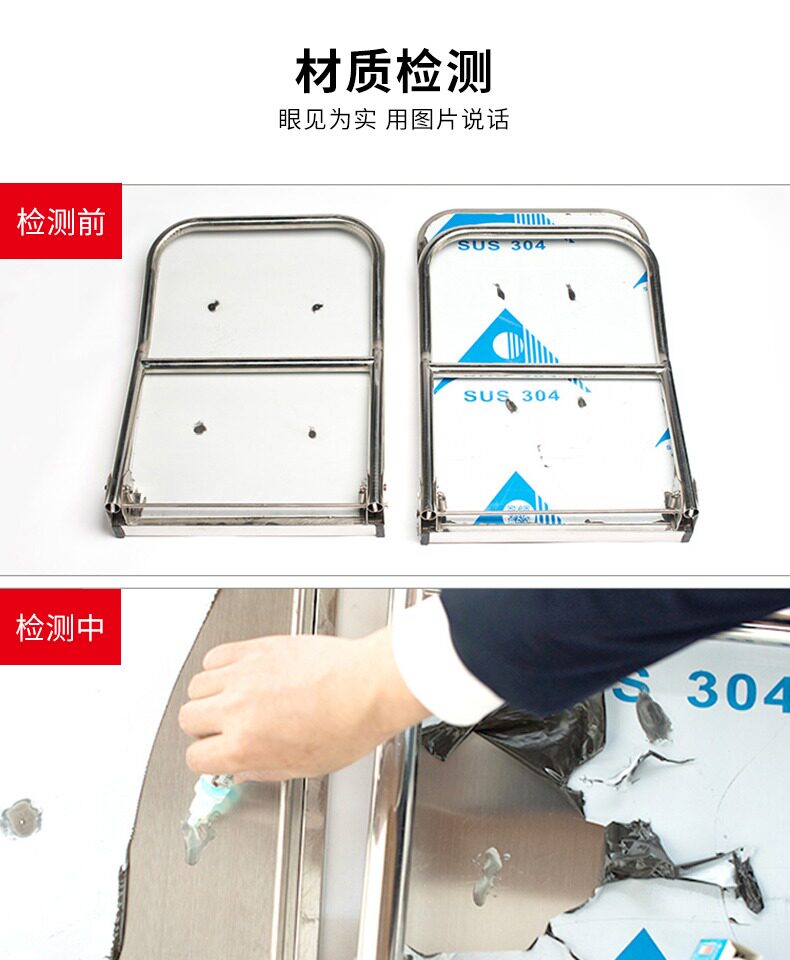 材质检测

眼见为实 用图片说话

检测前

SUS 304

SUS 304

检测中

S 304