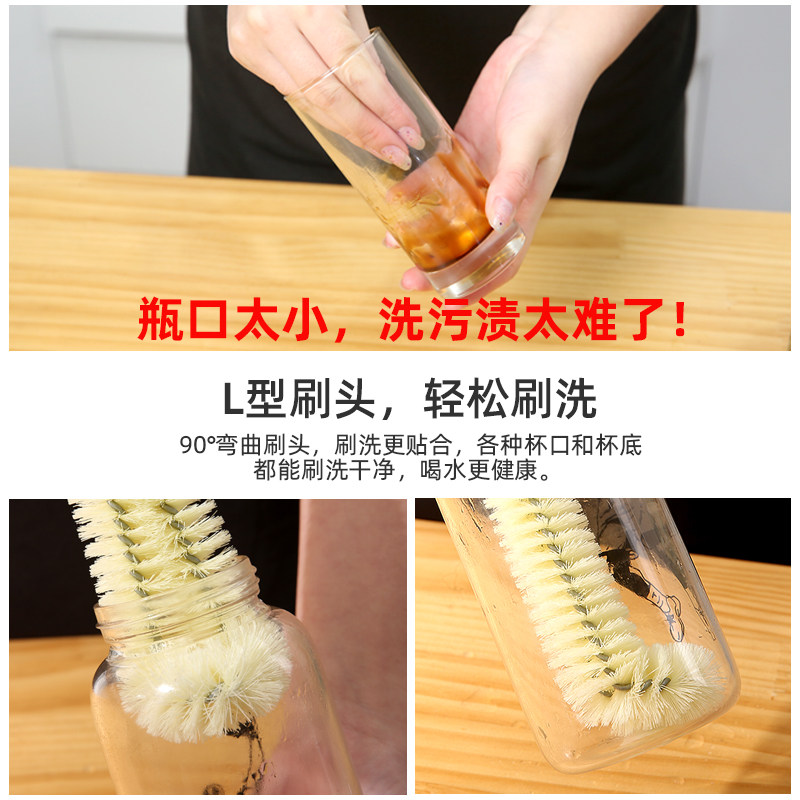 瓶口太小，洗污渍太难了！

L型刷头，轻松刷洗

90°弯曲刷头，刷洗更贴合，各种杯口和杯底都能刷洗干净，喝水更健康。