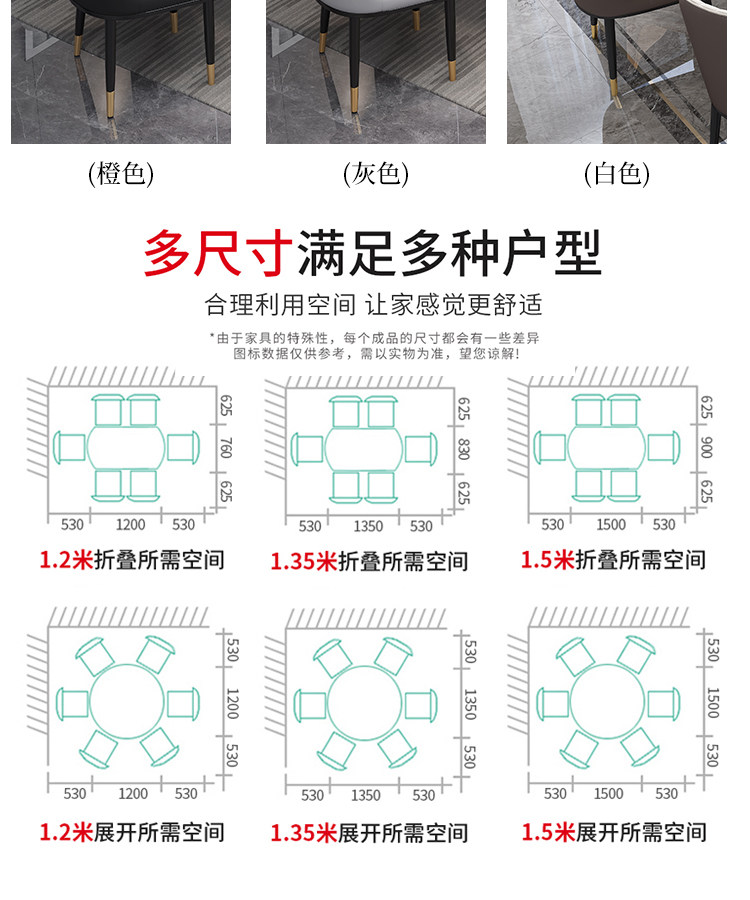 (橙色)

(灰色)

(白色)

多尺寸满足多种户型

合理利用空间 让家感觉更舒适

*由于家具的特殊性，每个成品的尺寸都会有一些差异
图标数据仅供参考，需以实物为准，望您谅解!

625
760
625
530 1200 530
1.2米折叠所需空间

625
830
625
530 1350 530
1.35米折叠所需空间

625
900
625
530 1500 530
1.5米折叠所需空间

530
1200
530
530 1200 530
1.2米展开所需空间

530
1350
530
530 1350 530
1.35米展开所需空间

530
1500
530
530 1500 530
1.5米展开所需空间