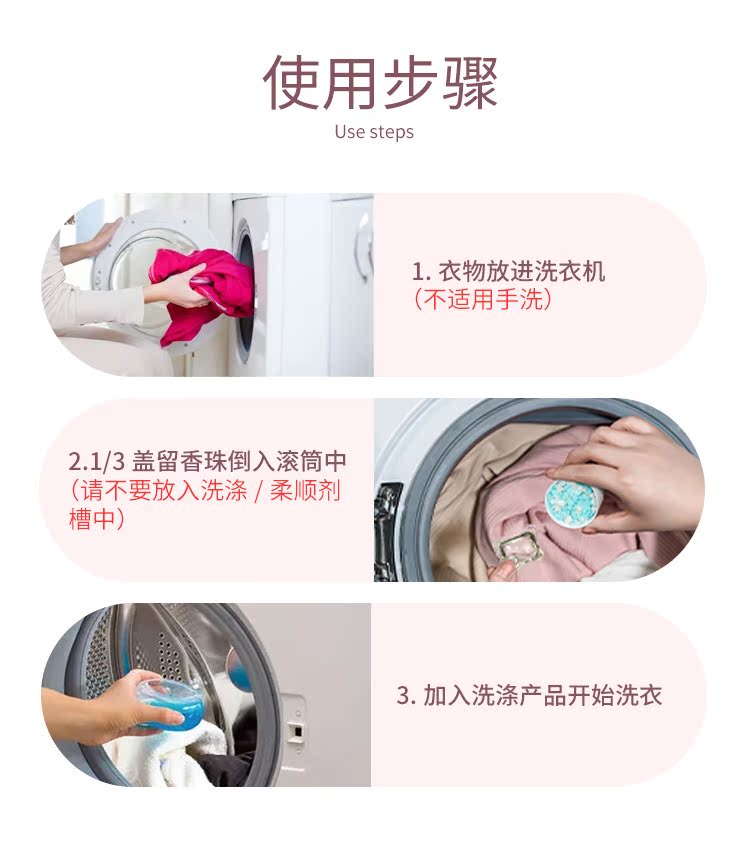 使用步骤
Use steps

1. 衣物放进洗衣机
（不适用手洗）

2.1/3 盖留香珠倒入滚筒中
（请不要放入洗涤 / 柔顺剂槽中）

3. 加入洗涤产品开始洗衣