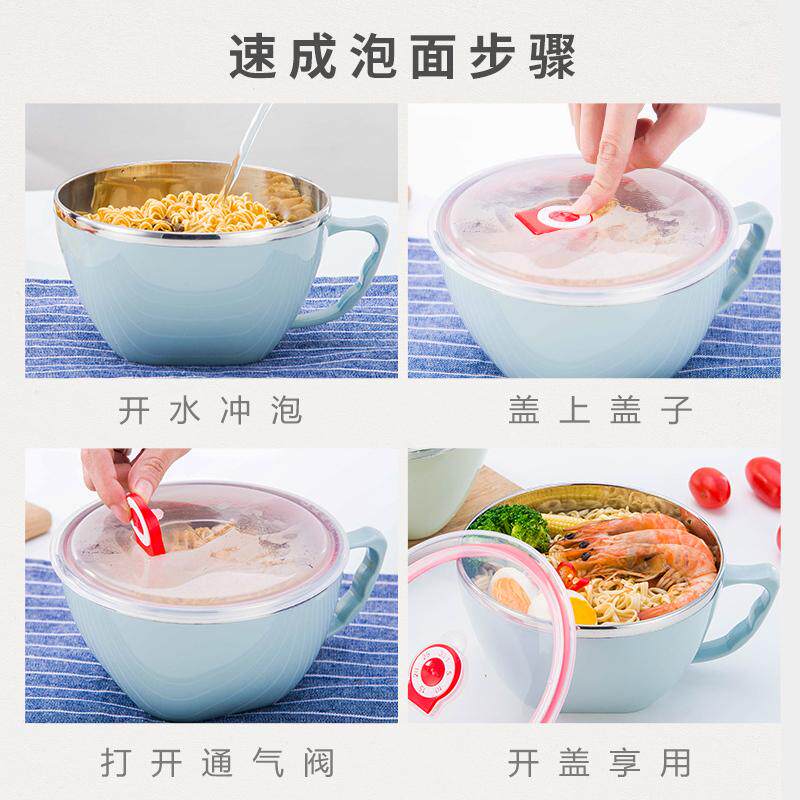 速成泡面步骤

开水冲泡

盖上盖子

打开通气阀

开盖享用