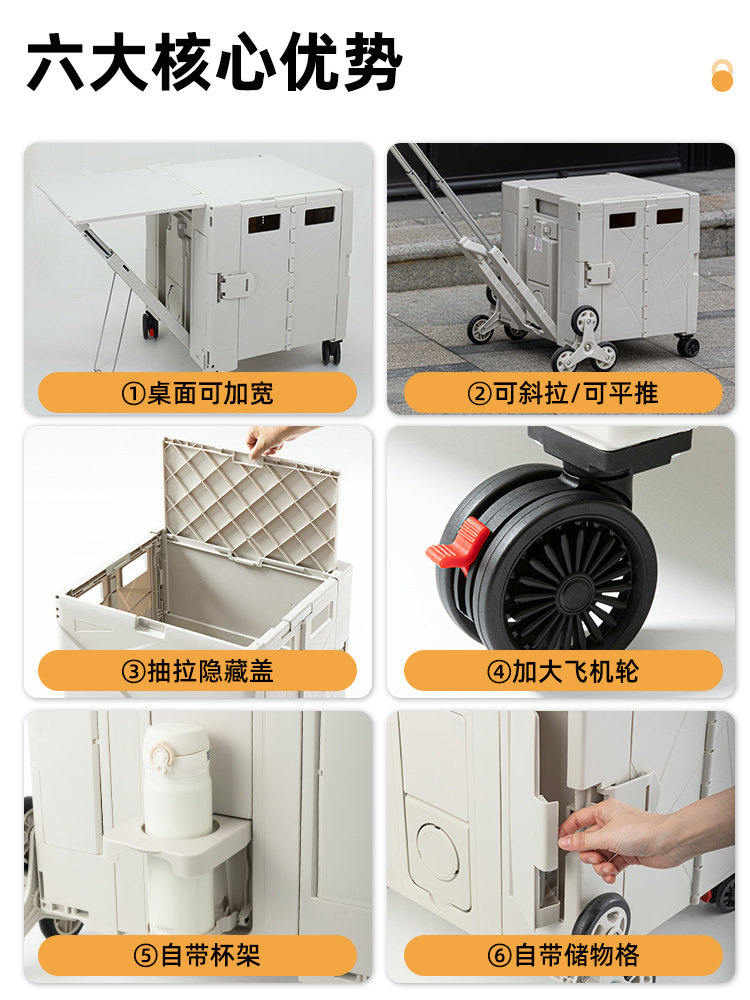 六大核心优势

①桌面可加宽

②可斜拉/可平推

③抽拉隐藏盖

④加大飞机轮

⑤自带杯架

⑥自带储物格