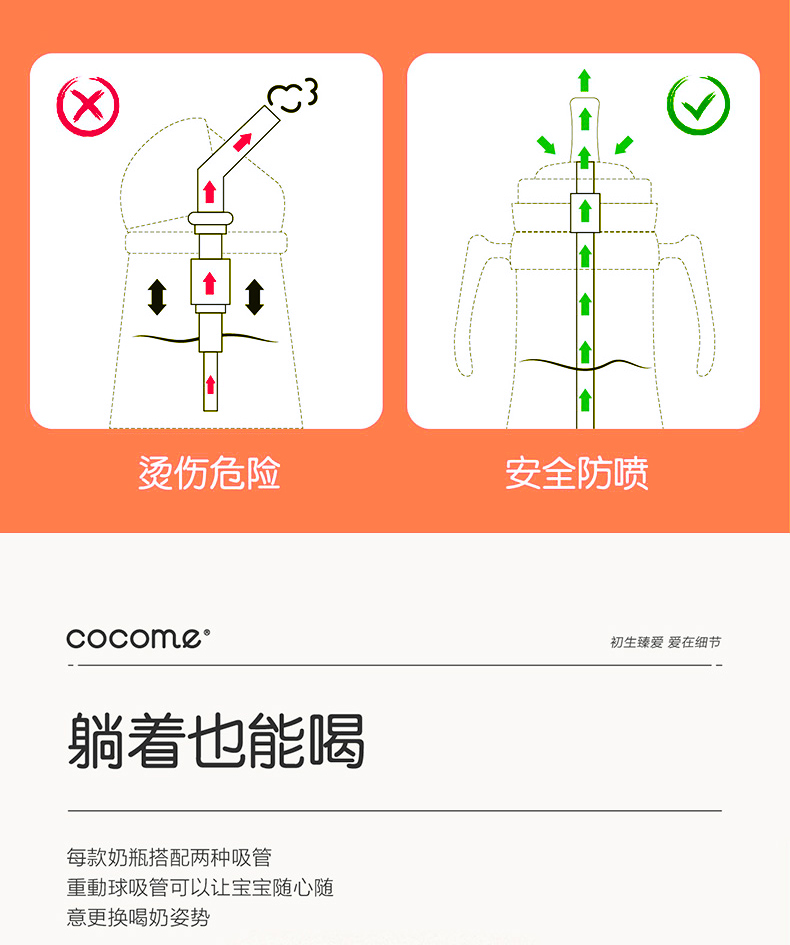 烫伤危险

安全防喷

cocome®

初生臻爱 爱在细节

躺着也能喝

每款奶瓶搭配两种吸管
重動球吸管可以让宝宝随心随
意更换喝奶姿势