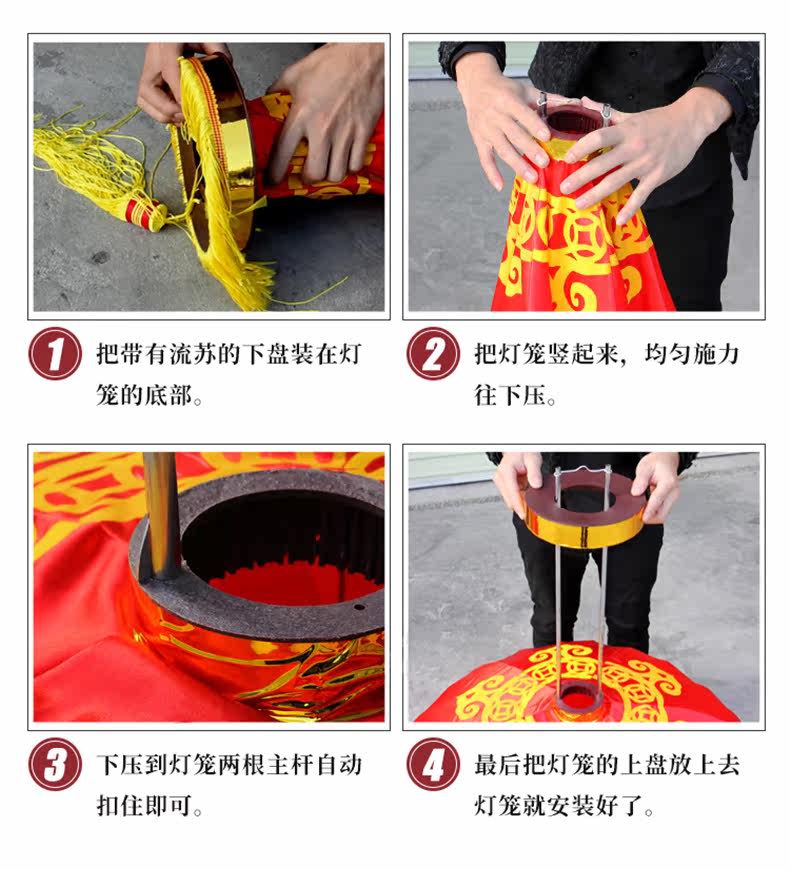 1 把带有流苏的下盘装在灯笼的底部。

2 把灯笼竖起来，均匀施力往下压。

3 下压到灯笼两根主杆自动扣住即可。

4 最后把灯笼的上盘放上去灯笼就安装好了。