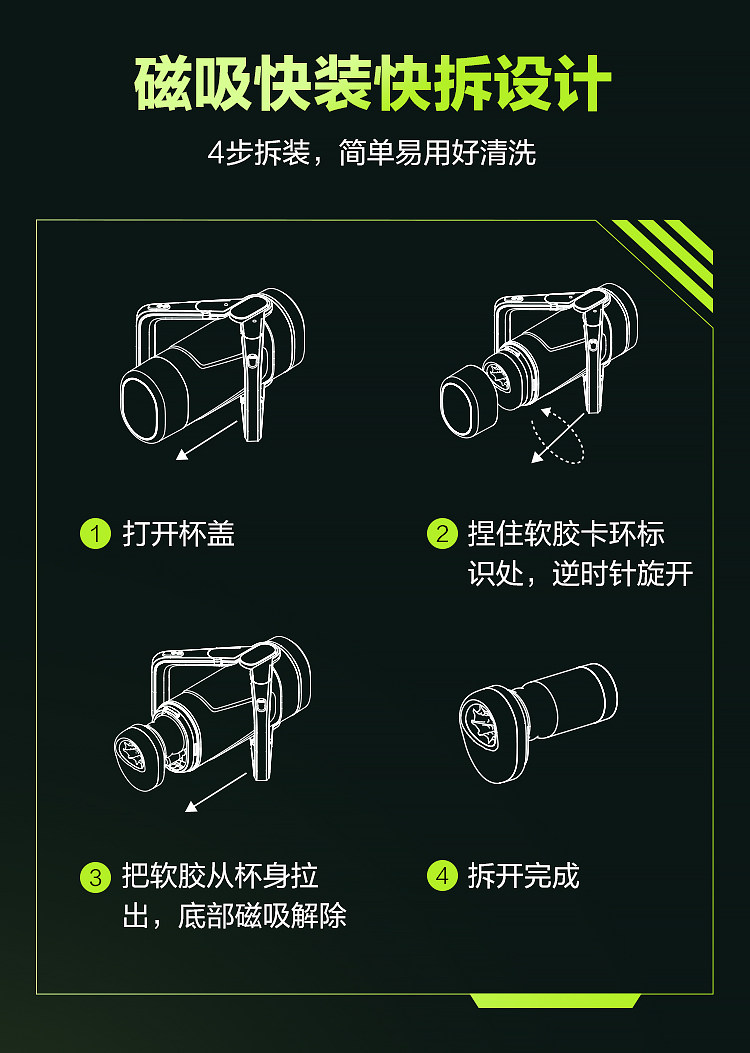 磁吸快装快拆设计

4步拆装，简单易用好清洗

1 打开杯盖

2 捏住软胶卡环标识处，逆时针旋开

3 把软胶从杯身拉出，底部磁吸解除

4 拆开完成