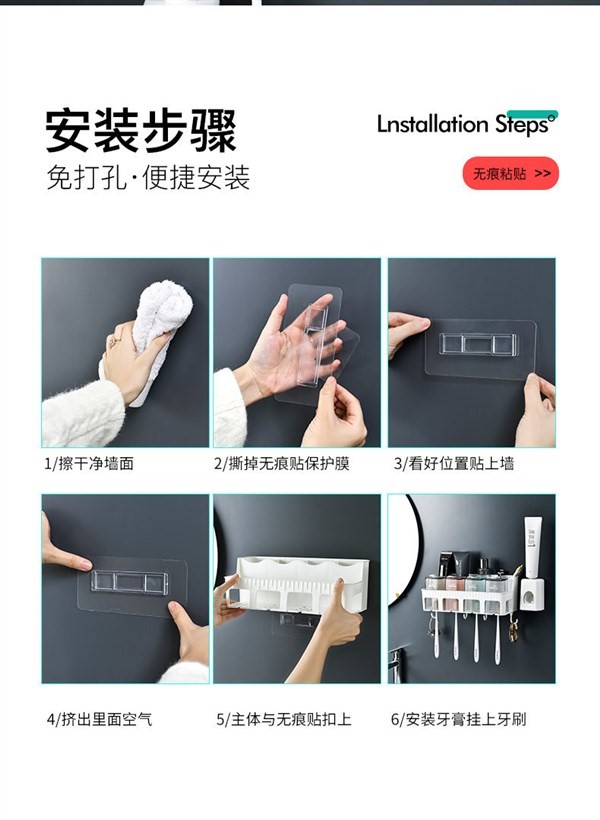 安装步骤
免打孔·便捷安装

Lnstallation Steps

无痕粘贴 >>

1/擦干净墙面

2/撕掉无痕贴保护膜

3/看好位置贴上墙

4/挤出里面空气

5/主体与无痕贴扣上

6/安装牙膏挂上牙刷