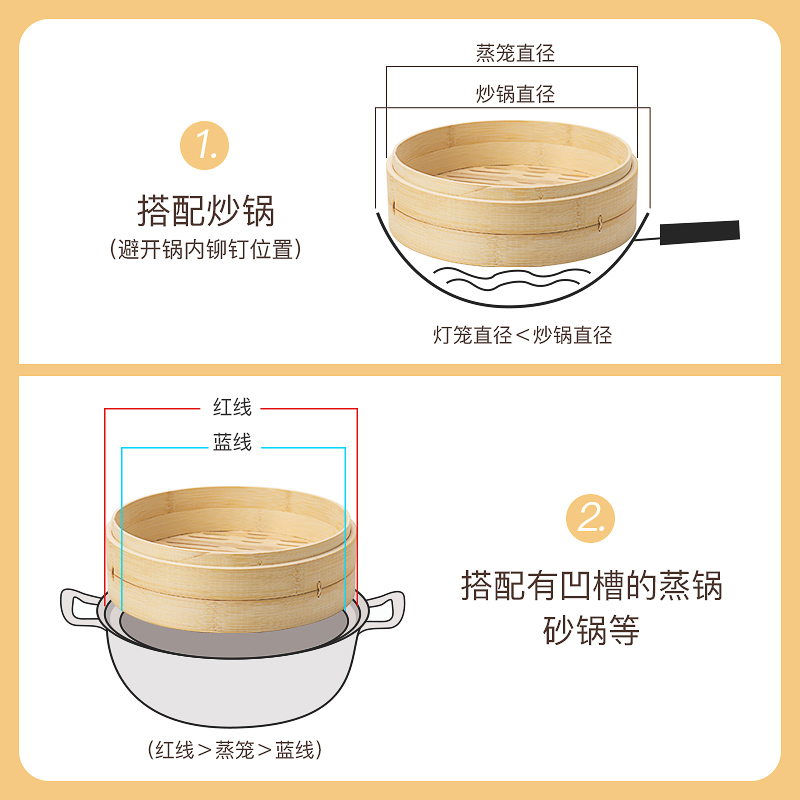 1.

搭配炒锅

（避开锅内铆钉位置）

蒸笼直径

炒锅直径

灯笼直径＜炒锅直径

红线

蓝线

（红线＞蒸笼＞蓝线）

2.

搭配有凹槽的蒸锅
砂锅等