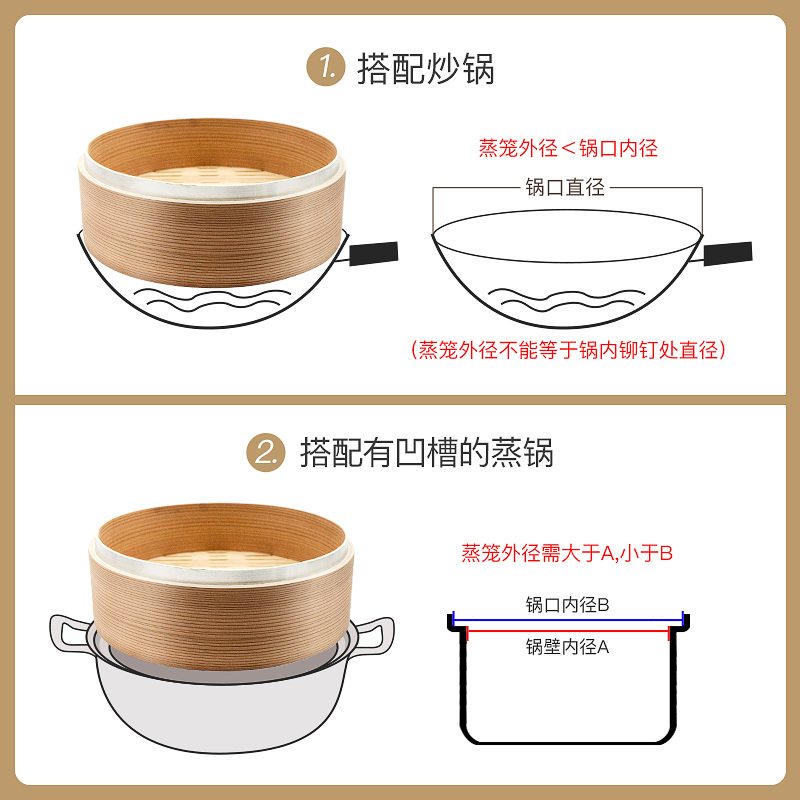 1. 搭配炒锅

蒸笼外径＜锅口内径

锅口直径

（蒸笼外径不能等于锅内铆钉处直径）

2. 搭配有凹槽的蒸锅

蒸笼外径需大于A,小于B

锅口内径B

锅壁内径A