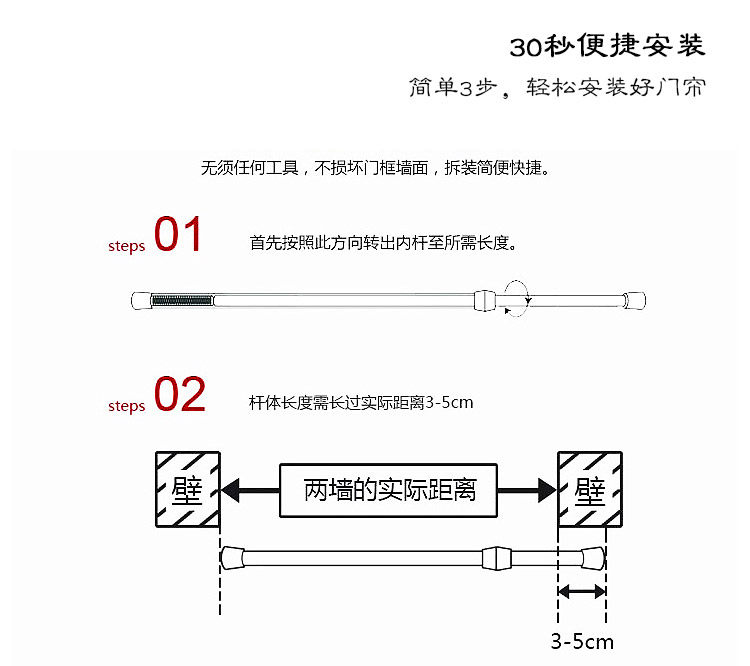 30秒便捷安装

简单3步，轻松安装好门帘

无须任何工具，不损坏门框墙面，拆装简便快捷。

steps 01 首先按照此方向转出内杆至所需长度。

steps 02 杆体长度需长过实际距离3-5cm

壁

两墙的实际距离

壁

3-5cm