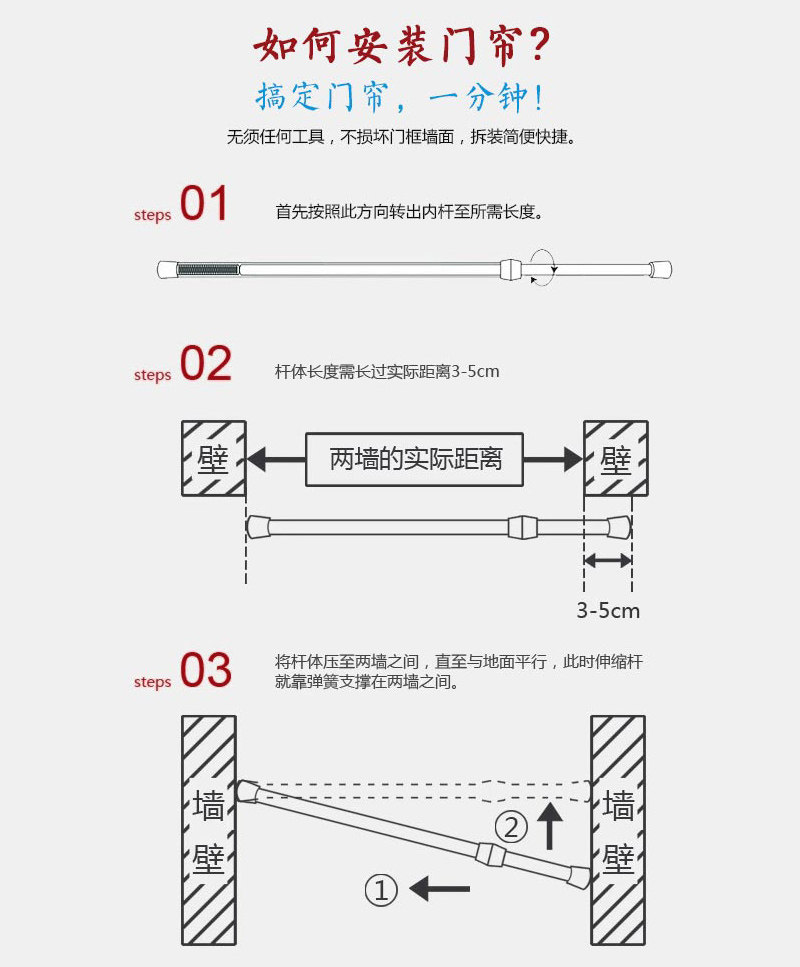 如何安装门帘?

搞定门帘，一分钟！

无须任何工具，不损坏门框墙面，拆装简便快捷。

steps 01 首先按照此方向转出内杆至所需长度。

steps 02 杆体长度需长过实际距离3-5cm

壁 两墙的实际距离 壁

3-5cm

steps 03 将杆体压至两墙之间，直至与地面平行，此时伸缩杆就靠弹簧支撑在两墙之间。

墙壁

② ①

墙壁