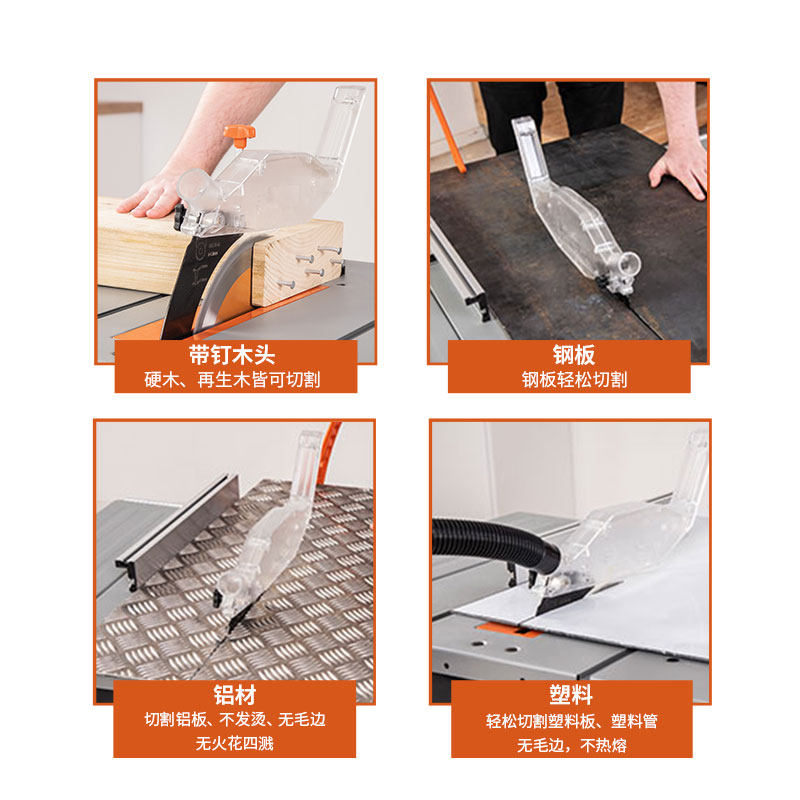 带钉木头
硬木、再生木皆可切割

钢板
钢板轻松切割

铝材
切割铝板、不发烫、无毛边
无火花四溅

塑料
轻松切割塑料板、塑料管
无毛边，不热熔