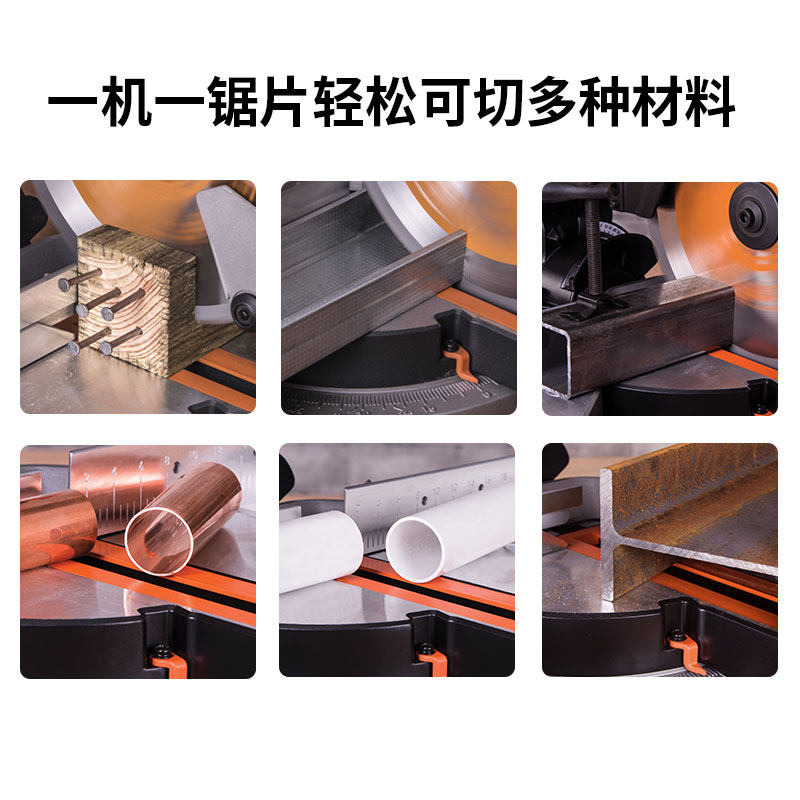 一机一锯片轻松可切多种材料