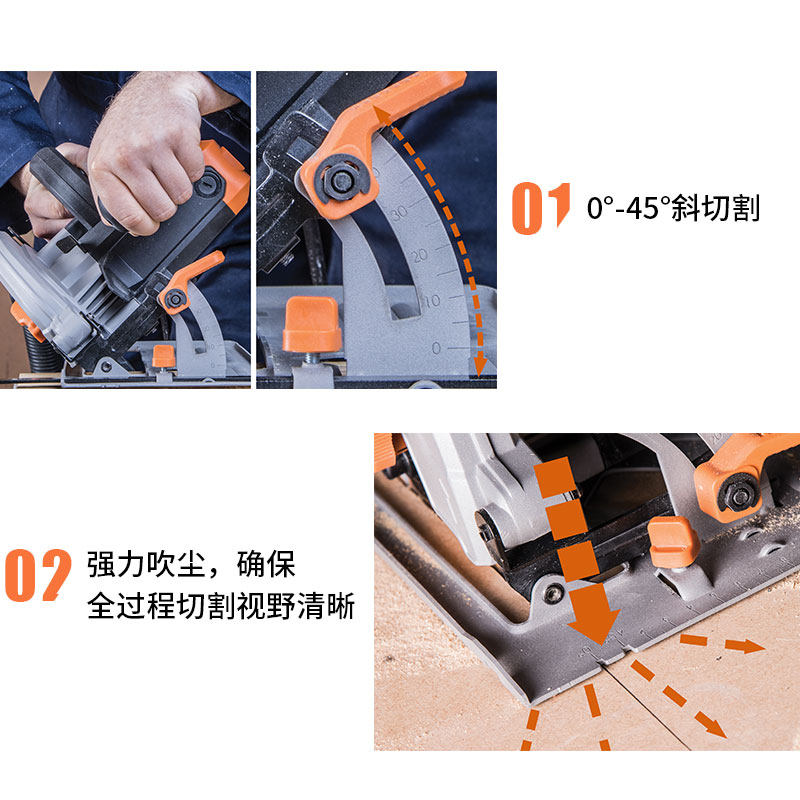 30
20
10
0

01 0°-45°斜切割

02 强力吹尘，确保
全过程切割视野清晰