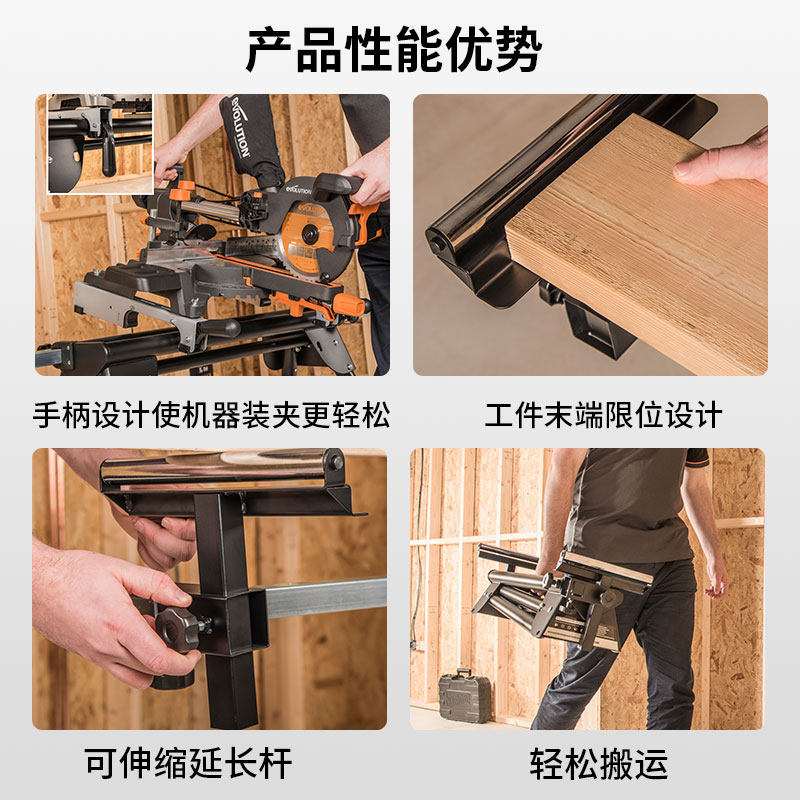 产品性能优势

EVOLUTION

evolution

手柄设计使机器装夹更轻松

工件末端限位设计

可伸缩延长杆

轻松搬运