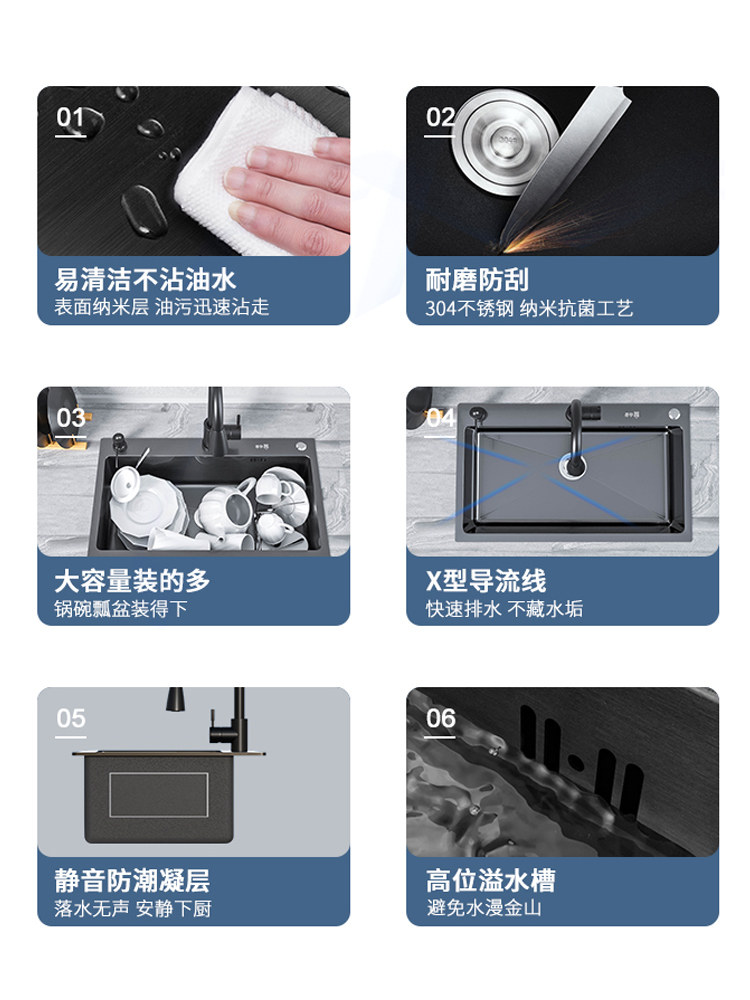 01
易清洁不沾油水
表面纳米层 油污迅速沾走

02
耐磨防刮
304不锈钢 纳米抗菌工艺

03
大容量装的多
锅碗瓢盆装得下

04
X型导流线
快速排水 不藏水垢

05
静音防潮凝层
落水无声 安静下厨

06
高位溢水槽
避免水漫金山