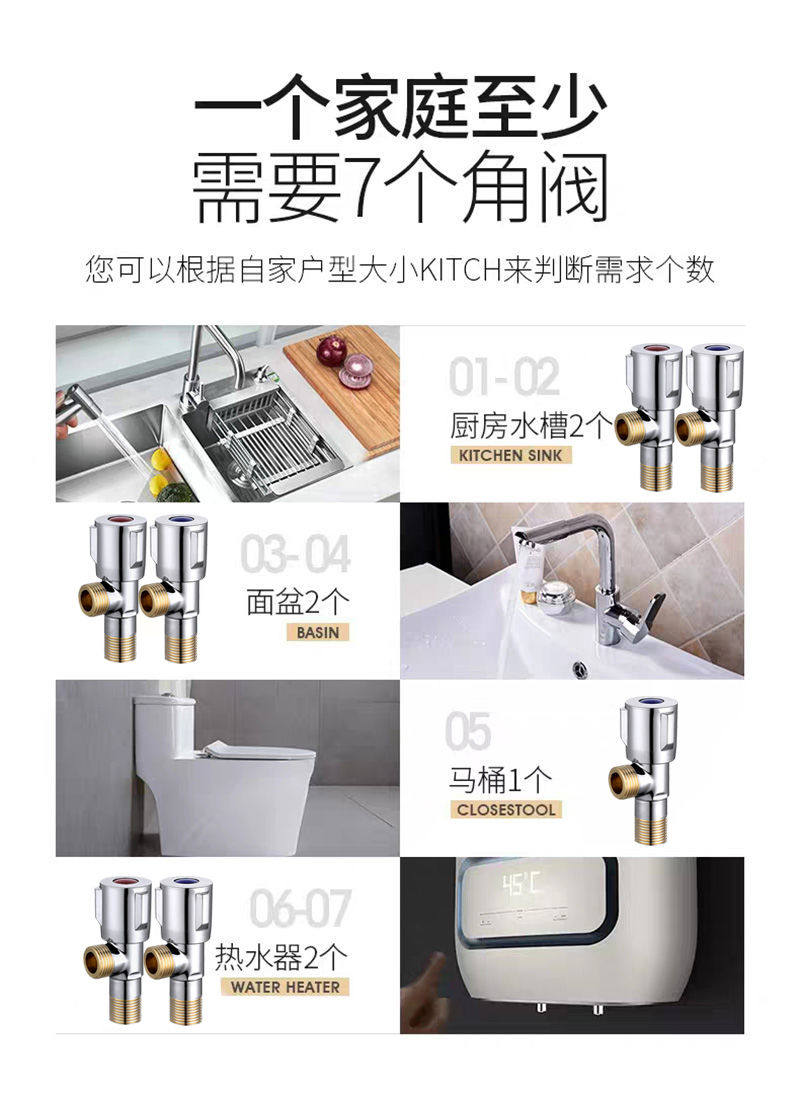 一个家庭至少
需要7个角阀

您可以根据自家户型大小KITCH来判断需求个数

01-02
厨房水槽2个
KITCHEN SINK

03-04
面盆2个
BASIN

05
马桶1个
CLOSESTOOL

06-07
热水器2个
WATER HEATER

45°C