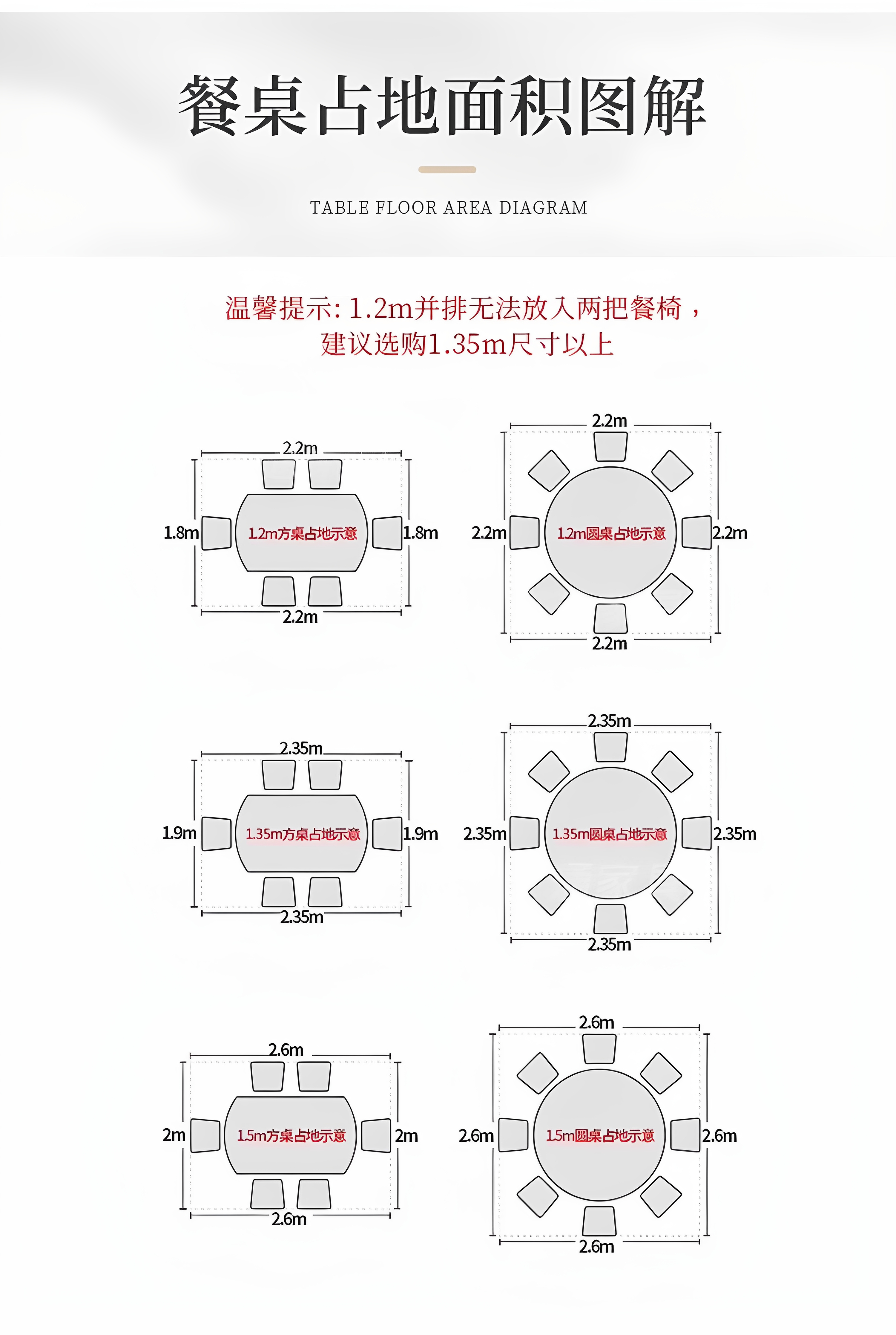 餐桌占地面积图解

TABLE FLOOR AREA DIAGRAM

温馨提示: 1.2m并排无法放入两把餐椅，建议选购1.35m尺寸以上

2.2m
1.8m
1.2m方桌占地示意
1.8m
2.2m

2.2m
2.2m
1.2m圆桌占地示意
2.2m
2.2m

2.35m
1.9m
1.35m方桌占地示意
1.9m
2.35m

2.35m
2.35m
1.35m圆桌占地示意
2.35m
2.35m

2.6m
2m
1.5m方桌占地示意
2m
2.6m

2.6m
2.6m
1.5m圆桌占地示意
2.6m
2.6m