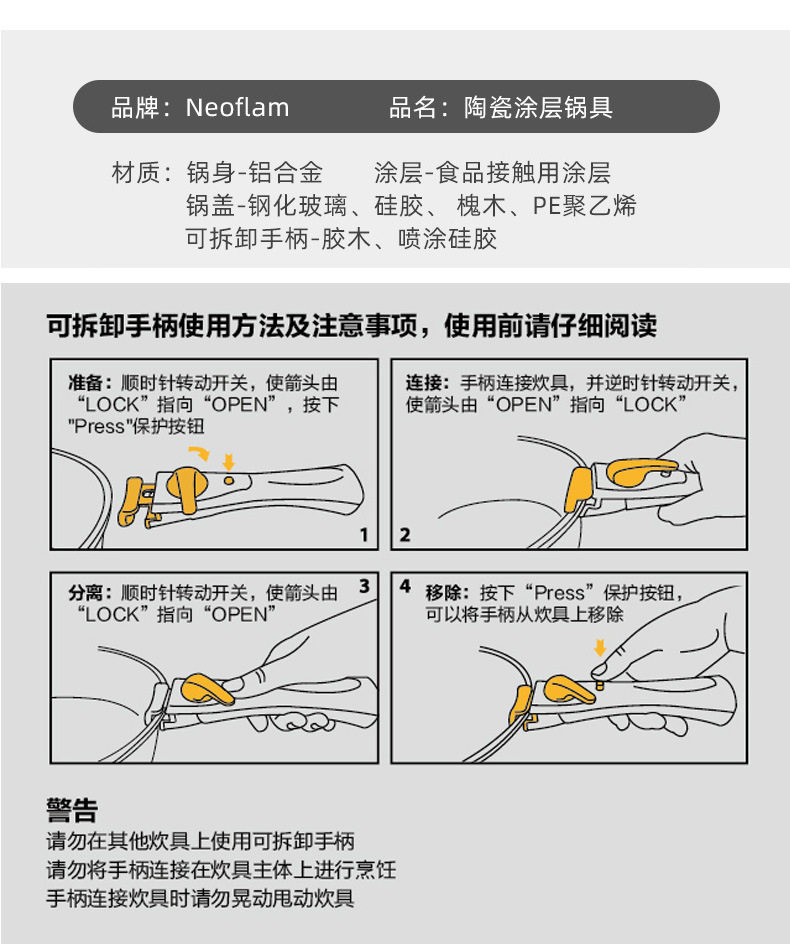 品牌：Neoflam　　品名：陶瓷涂层锅具

材质：锅身-铝合金　　涂层-食品接触用涂层
锅盖-钢化玻璃、硅胶、槐木、PE聚乙烯
可拆卸手柄-胶木、喷涂硅胶

可拆卸手柄使用方法及注意事项，使用前请仔细阅读

准备：顺时针转动开关，使箭头由“LOCK”指向“OPEN”，按下"Press"保护按钮

1

连接：手柄连接炊具，并逆时针转动开关，使箭头由“OPEN”指向“LOCK”

2

分离：顺时针转动开关，使箭头由“LOCK”指向“OPEN”

3

4

移除：按下“Press”保护按钮，可以将手柄从炊具上移除

警告
请勿在其他炊具上使用可拆卸手柄
请勿将手柄连接在炊具主体上进行烹饪
手柄连接炊具时请勿晃动甩动炊具