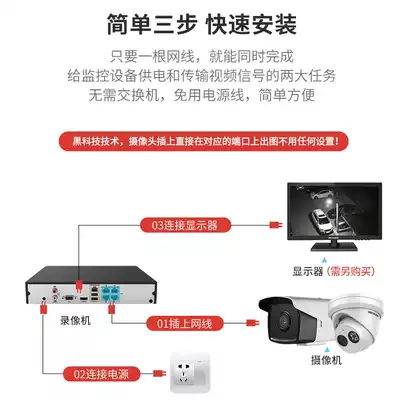 简单三步 快速安装

只要一根网线，就能同时完成
给监控设备供电和传输视频信号的两大任务
无需交换机，免用电源线，简单方便

黑科技技术，摄像头插上直接在对应的端口上出图不用任何设置！

03连接显示器

显示器（需另购买）

录像机

01插上网线

摄像机

02连接电源