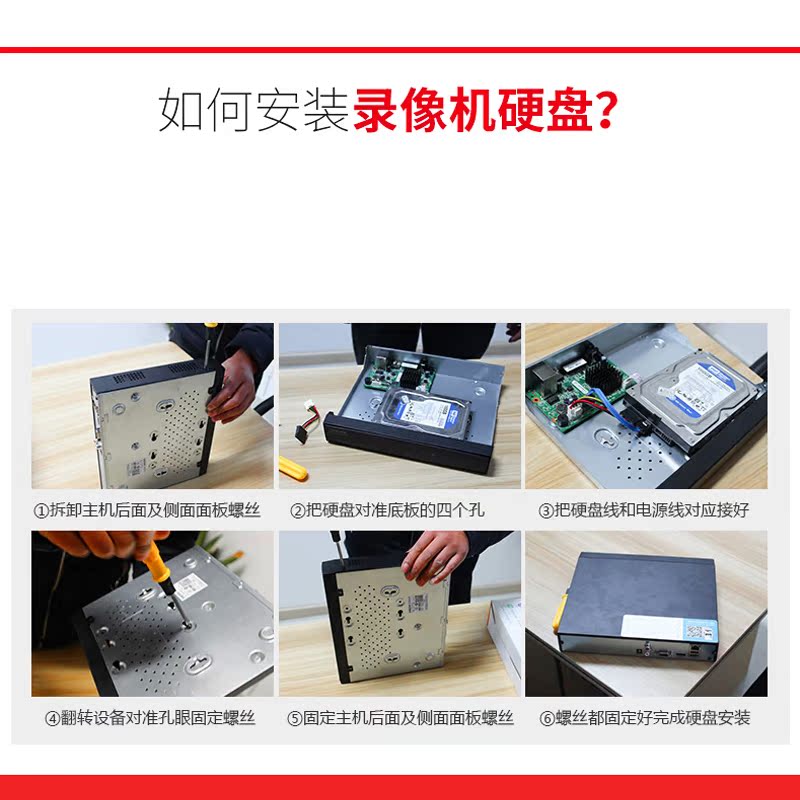 如何安装录像机硬盘?

①拆卸主机后面及侧面面板螺丝

②把硬盘对准底板的四个孔

③把硬盘线和电源线对应接好

④翻转设备对准孔眼固定螺丝

⑤固定主机后面及侧面面板螺丝

⑥螺丝都固定好完成硬盘安装