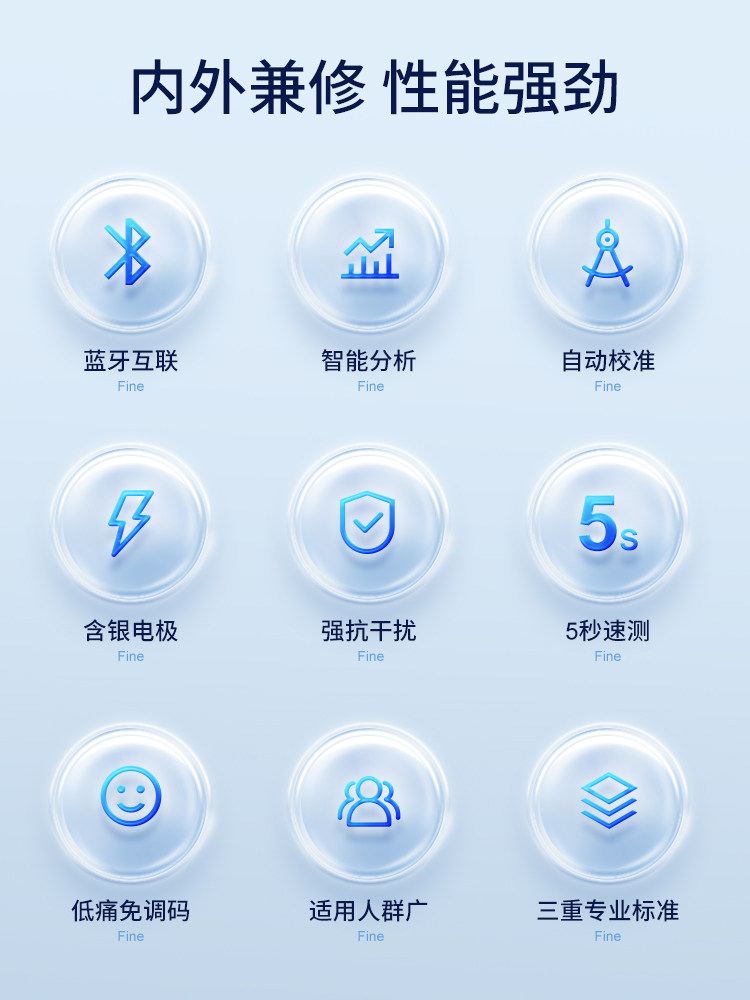 内外兼修 性能强劲

蓝牙互联
Fine

智能分析
Fine

自动校准
Fine

含银电极
Fine

强抗干扰
Fine

5s

5秒速测
Fine

低痛免调码
Fine

适用人群广
Fine

三重专业标准
Fine