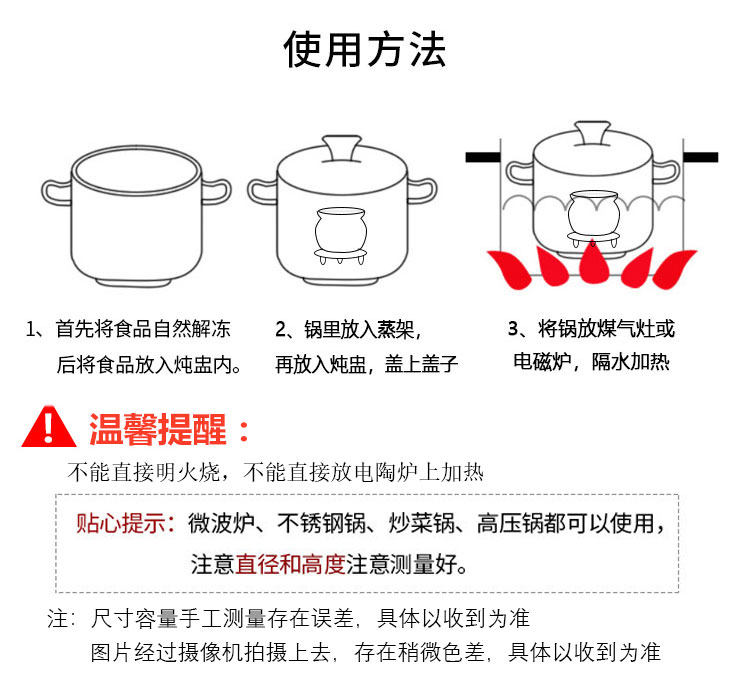 使用方法

1、首先将食品自然解冻后将食品放入炖盅内。

2、锅里放入蒸架，再放入炖盅，盖上盖子

3、将锅放煤气灶或电磁炉，隔水加热

温馨提醒：

不能直接明火烧，不能直接放电陶炉上加热

贴心提示：微波炉、不锈钢锅、炒菜锅、高压锅都可以使用，注意直径和高度注意测量好。

注：尺寸容量手工测量存在误差，具体以收到为准
图片经过摄像机拍摄上去，存在稍微色差，具体以收到为准