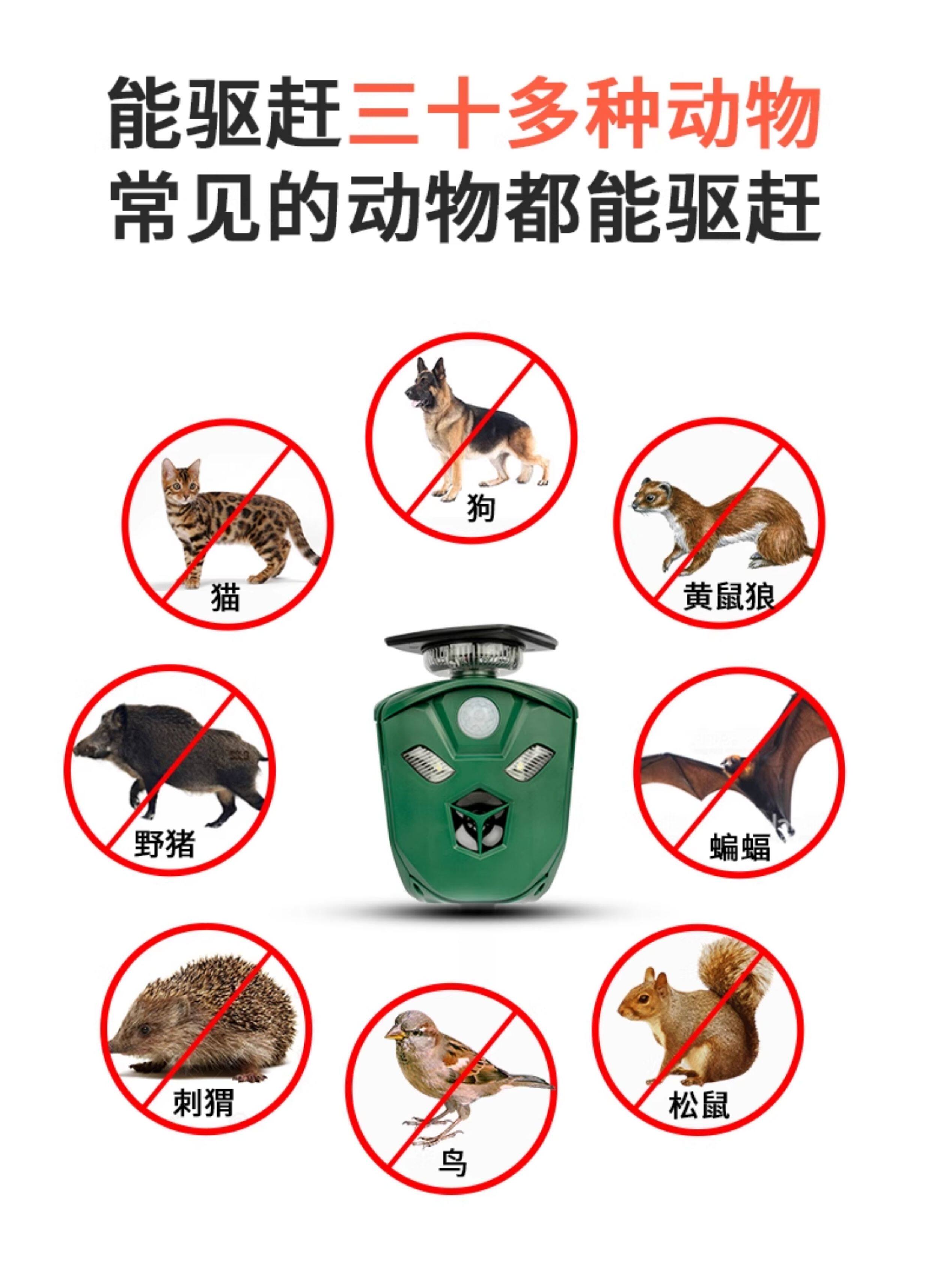 能驱赶三十多种动物
常见的动物都能驱赶

狗

猫

黄鼠狼

野猪

蝙蝠

刺猬

鸟

松鼠