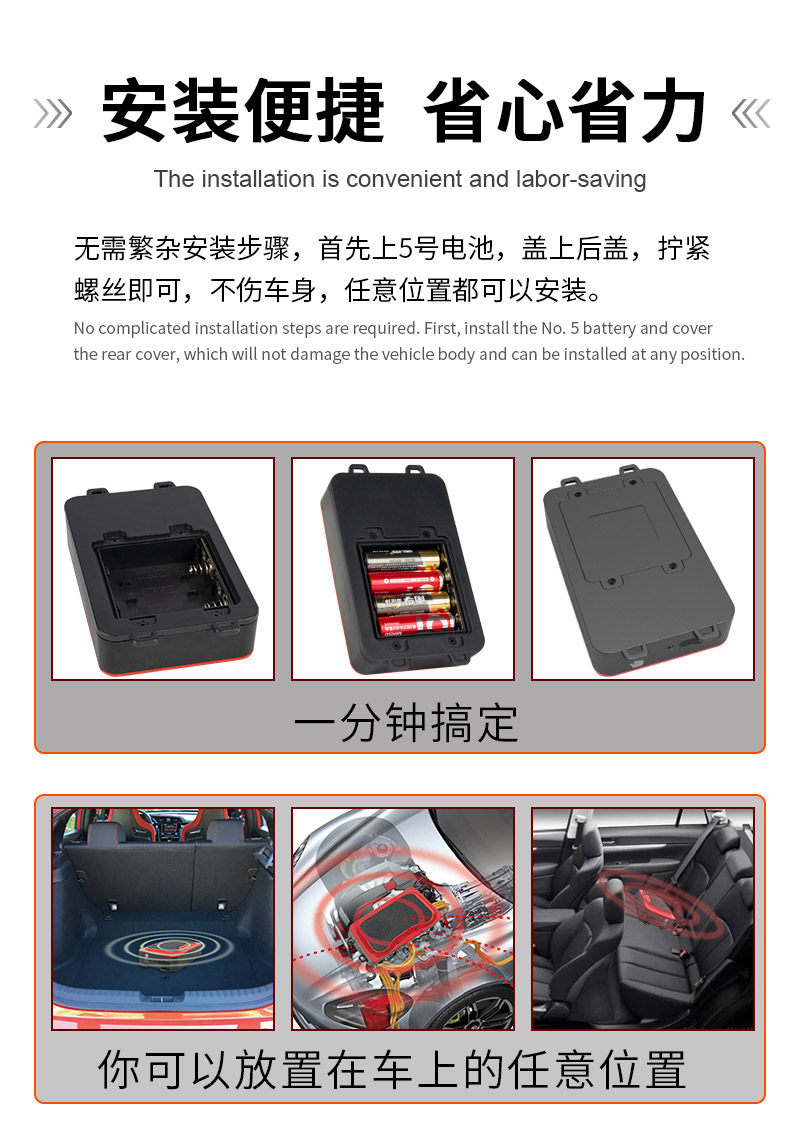 安装便捷 省心省力

The installation is convenient and labor-saving

无需繁杂安装步骤，首先上5号电池，盖上后盖，拧紧螺丝即可，不伤车身，任意位置都可以安装。

No complicated installation steps are required. First, install the No. 5 battery and cover the rear cover, which will not damage the vehicle body and can be installed at any position.

一分钟搞定

你可以放置在车上的任意位置