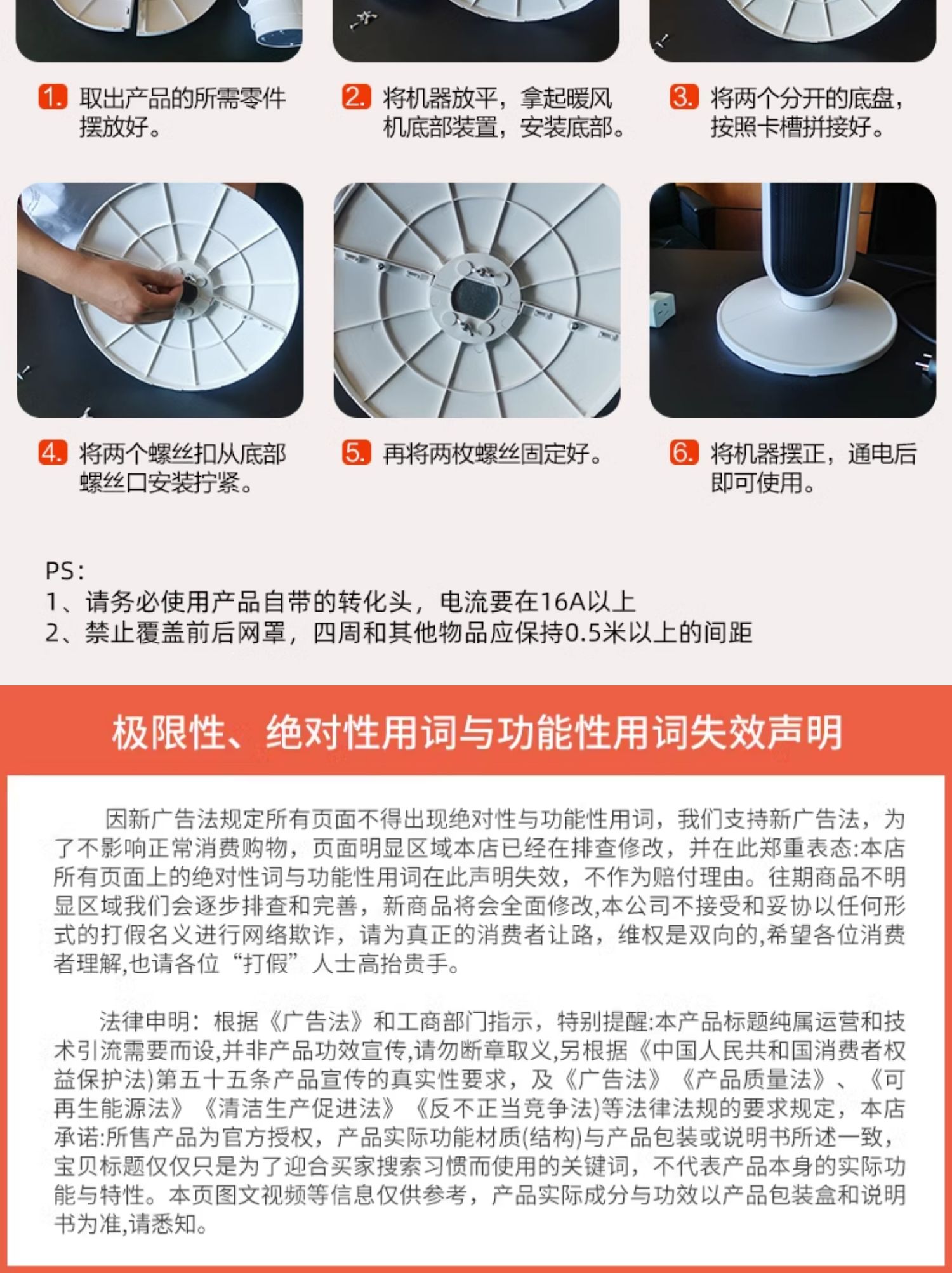 1. 取出产品的所需零件摆放好。

2. 将机器放平，拿起暖风机底部装置，安装底部。

3. 将两个分开的底盘，按照卡槽拼接好。

4. 将两个螺丝扣从底部螺丝口安装拧紧。

5. 再将两枚螺丝固定好。

6. 将机器摆正，通电后即可使用。

PS:
1、请务必使用产品自带的转化头，电流要在16A以上
2、禁止覆盖前后网罩，四周和其他物品应保持0.5米以上的间距

极限性、绝对性用词与功能性用词失效声明

因新广告法规定所有页面不得出现绝对性与功能性用词，我们支持新广告法，为了不影响正常消费购物，页面明显区域本店已经在排查修改，并在此郑重表态:本店所有页面上的绝对性词与功能性用词在此声明失效，不作为赔付理由。往期商品不明显区域我们会逐步排查和完善，新商品将会全面修改,本公司不接受和妥协以任何形式的打假名义进行网络欺诈，请为真正的消费者让路，维权是双向的,希望各位消费者理解,也请各位“打假”人士高抬贵手。

法律申明：根据《广告法》和工商部门指示，特别提醒:本产品标题纯属运营和技术引流需要而设,并非产品功效宣传,请勿断章取义,另根据《中国人民共和国消费者权益保护法)第五十五条产品宣传的真实性要求，及《广告法》《产品质量法》、《可再生能源法》《清洁生产促进法》《反不正当竞争法)等法律法规的要求规定，本店承诺:所售产品为官方授权，产品实际功能材质(结构)与产品包装或说明书所述一致，宝贝标题仅仅只是为了迎合买家搜索习惯而使用的关键词，不代表产品本身的实际功能与特性。本页图文视频等信息仅供参考，产品实际成分与功效以产品包装盒和说明书为准,请悉知。