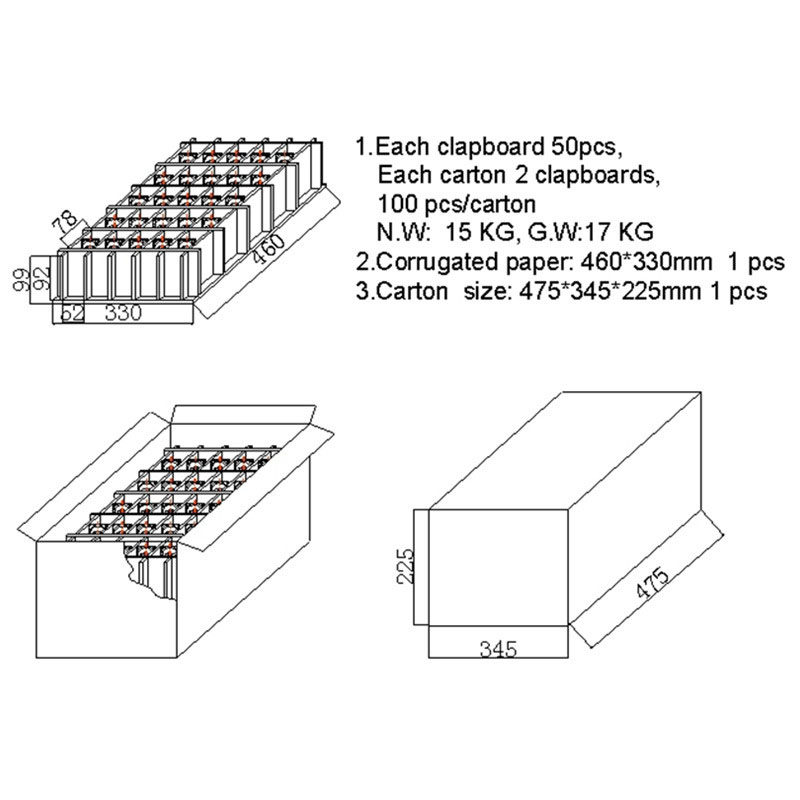 78
460
99
92
52
330

1.Each clapboard 50pcs,
Each carton 2 clapboards,
100 pcs/carton
N.W: 15 KG, G.W:17 KG
2.Corrugated paper: 460*330mm 1 pcs
3.Carton size: 475*345*225mm 1 pcs

225
475
345