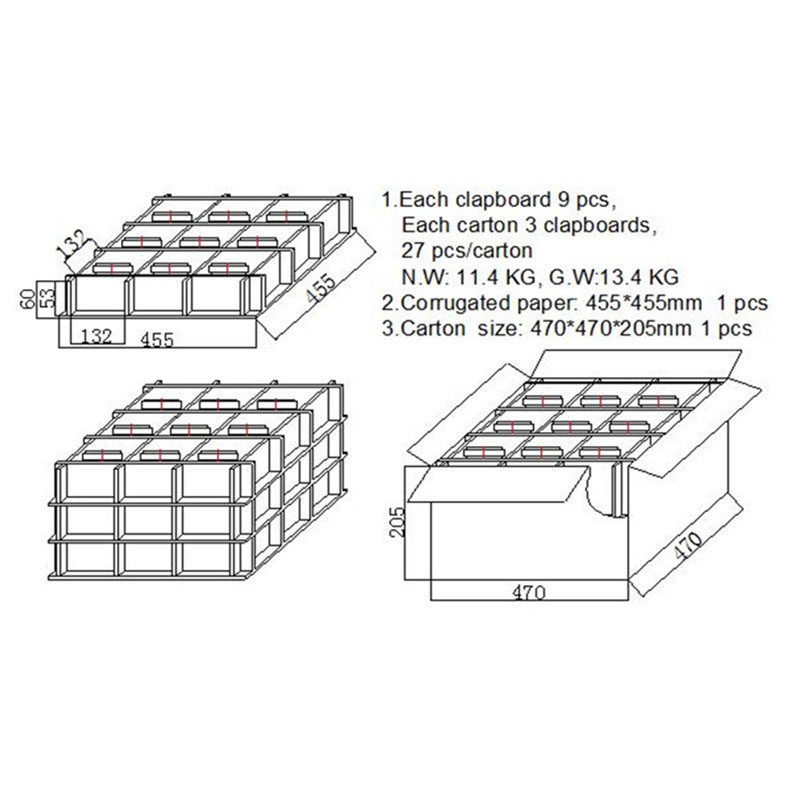 132
60
53
132
455
455

1.Each clapboard 9 pcs,
Each carton 3 clapboards,
27 pcs/carton
N.W: 11.4 KG, G.W:13.4 KG
2.Corrugated paper: 455*455mm 1 pcs
3.Carton size: 470*470*205mm 1 pcs

205
470
470