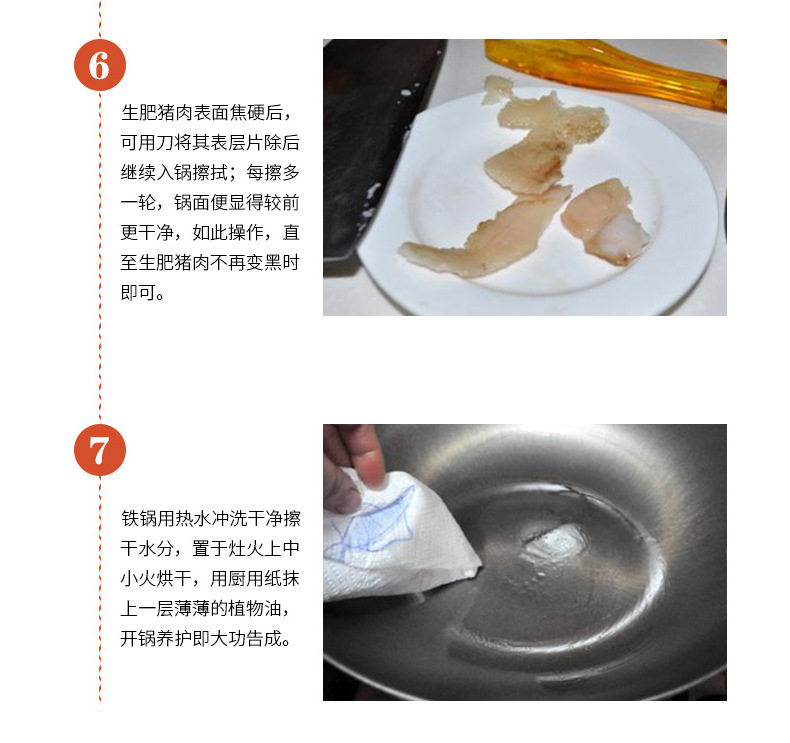 6

生肥猪肉表面焦硬后，可用刀将其表层片除后继续入锅擦拭；每擦多一轮，锅面便显得较前更干净，如此操作，直至生肥猪肉不再变黑时即可。

7

铁锅用热水冲洗干净擦干水分，置于灶火上中小火烘干，用厨用纸抹上一层薄薄的植物油，开锅养护即大功告成。