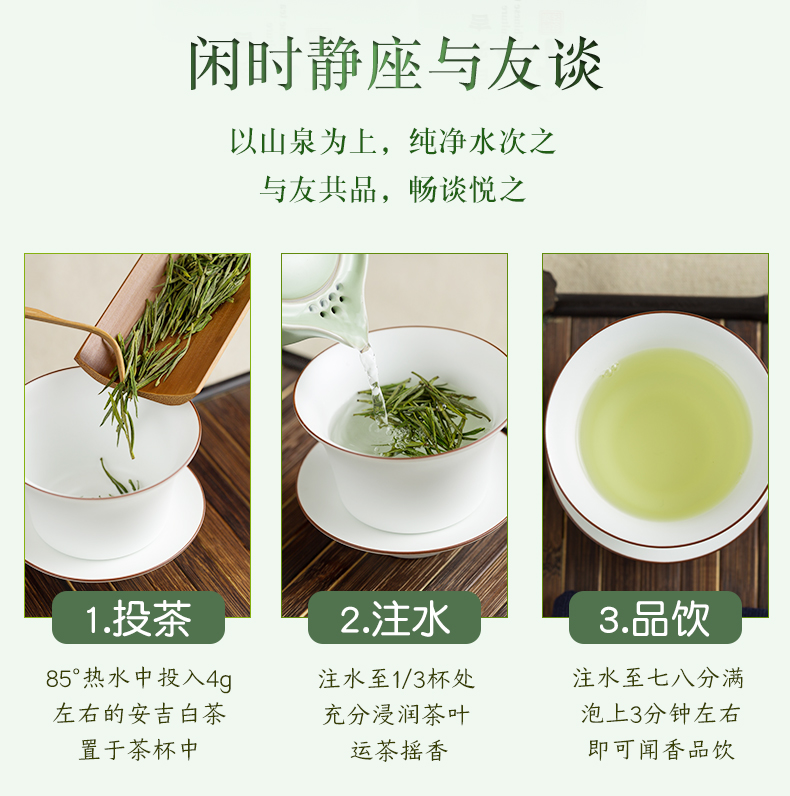 闲时静座与友谈

以山泉为上，纯净水次之
与友共品，畅谈悦之

1.投茶

85°热水中投入4g
左右的安吉白茶
置于茶杯中

2.注水

注水至1/3杯处
充分浸润茶叶
运茶摇香

3.品饮

注水至七八分满
泡上3分钟左右
即可闻香品饮