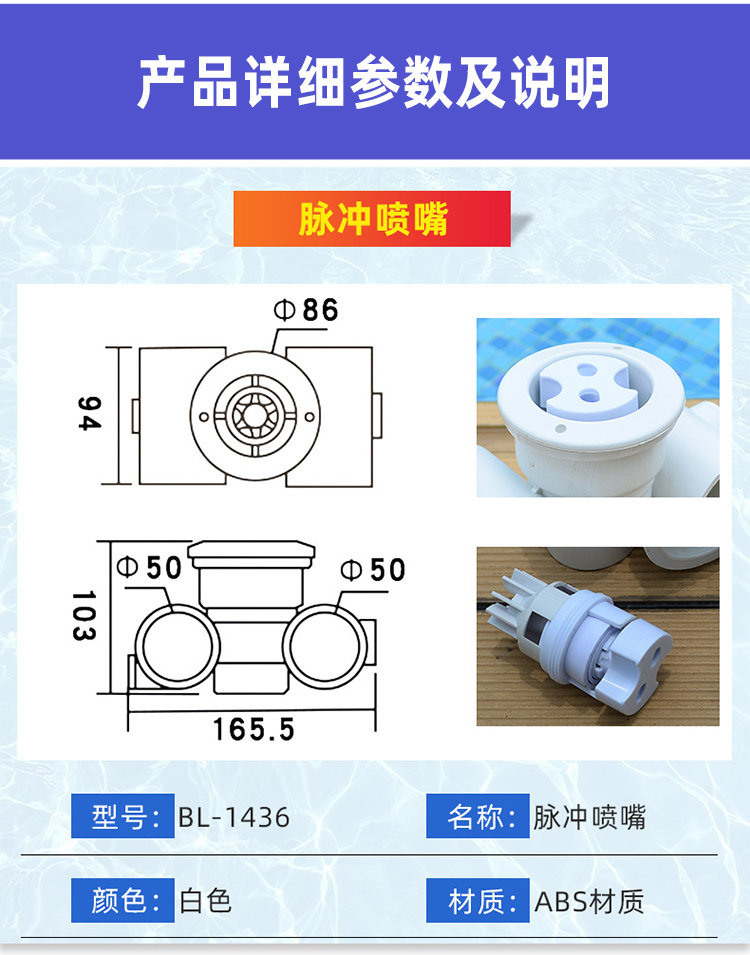 产品详细参数及说明

脉冲喷嘴

Φ86

94

Φ50

Φ50

103

165.5

型号: BL-1436

名称: 脉冲喷嘴

颜色: 白色

材质: ABS材质