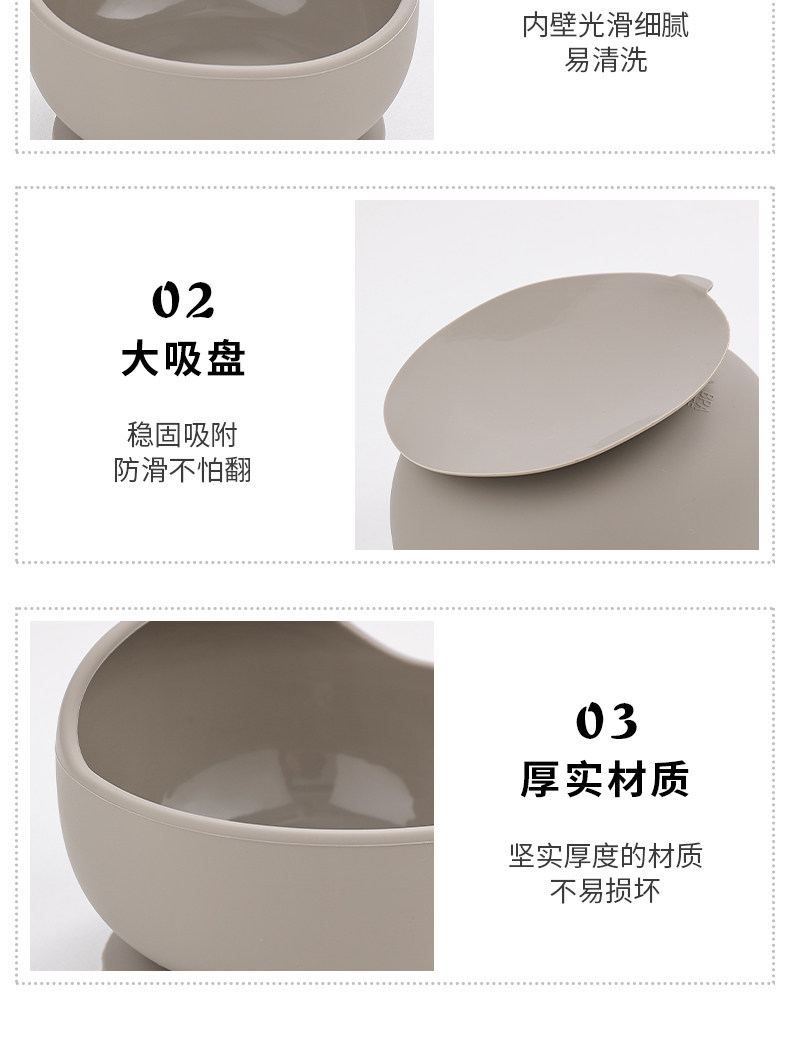 内壁光滑细腻
易清洗

02
大吸盘

稳固吸附
防滑不怕翻

03
厚实材质

坚实厚度的材质
不易损坏