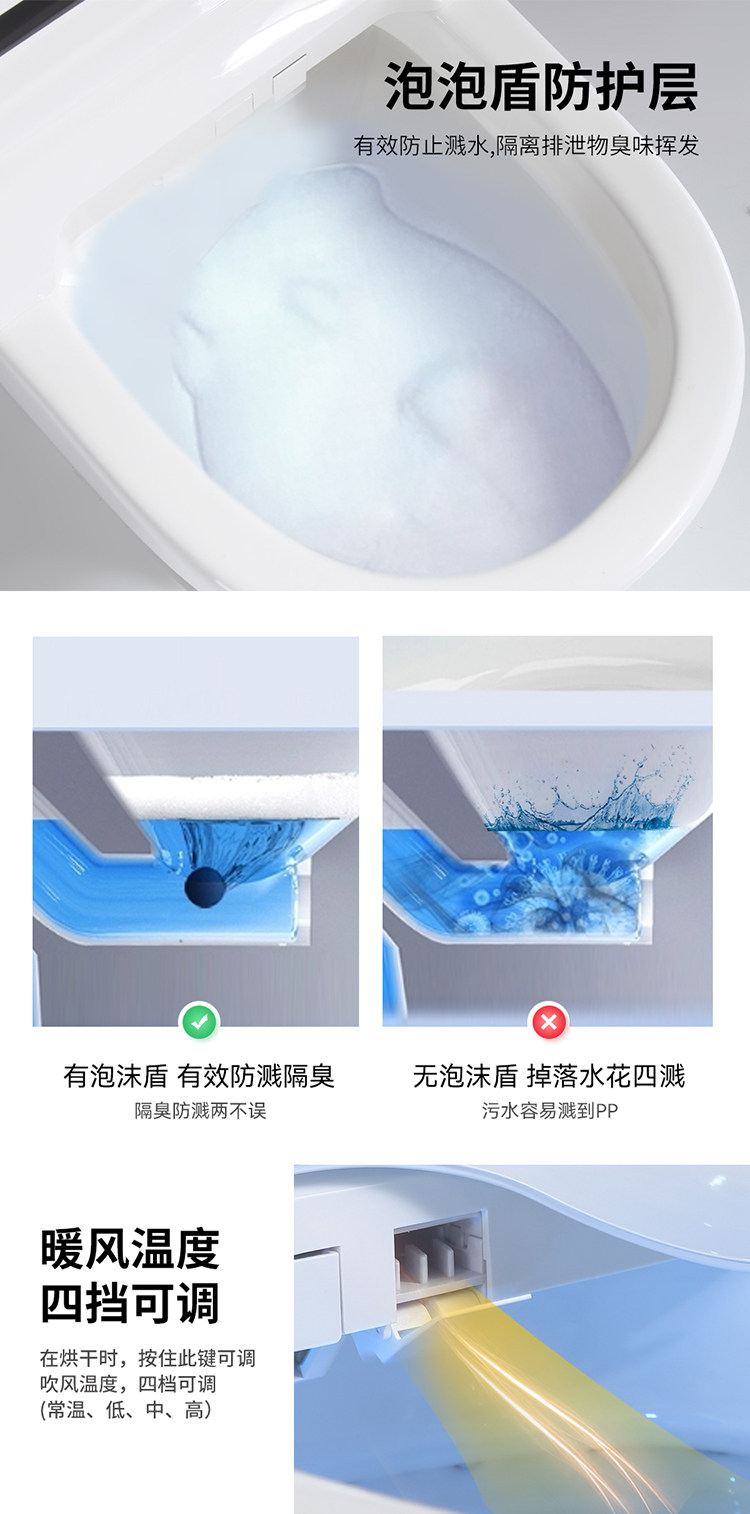 泡泡盾防护层

有效防止溅水,隔离排泄物臭味挥发

有泡沫盾 有效防溅隔臭

隔臭防溅两不误

无泡沫盾 掉落水花四溅

污水容易溅到PP

暖风温度
四挡可调

在烘干时，按住此键可调吹风温度，四档可调 (常温、低、中、高)