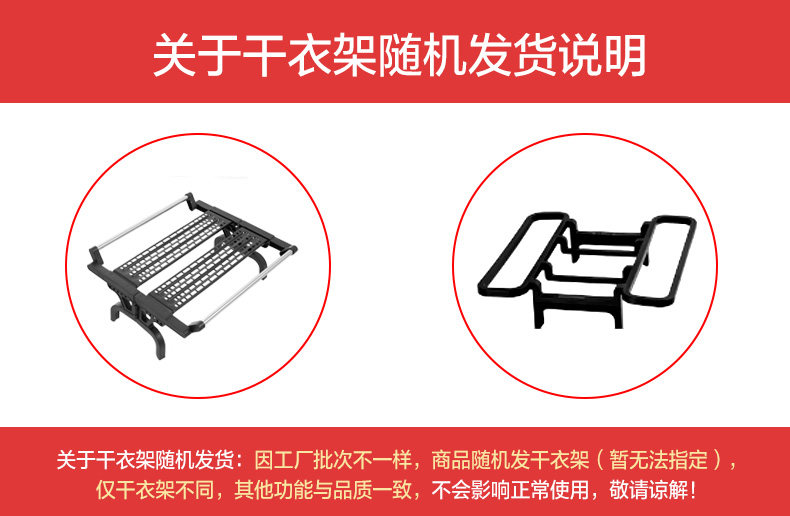 关于干衣架随机发货说明

关于干衣架随机发货：因工厂批次不一样，商品随机发干衣架（暂无法指定），仅干衣架不同，其他功能与品质一致，不会影响正常使用，敬请谅解！